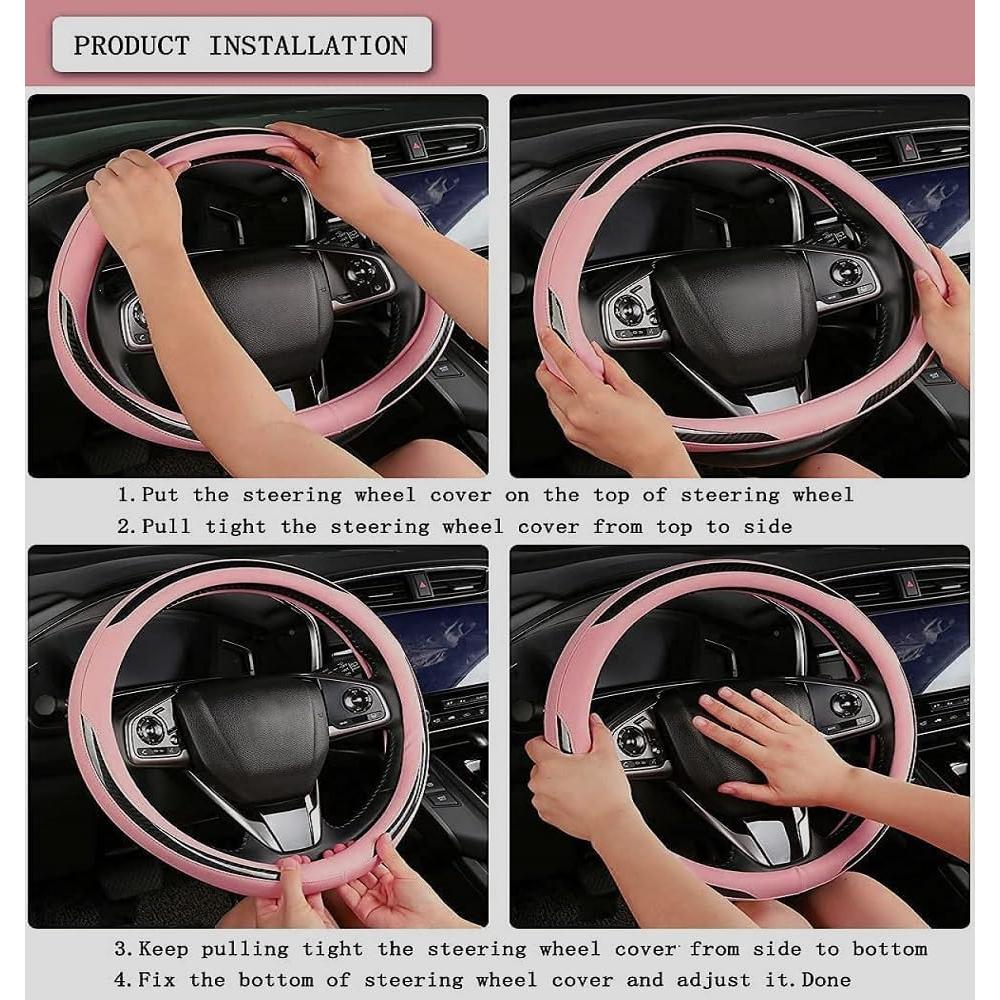 PRODUCT INSTALLATION

1.Put the steering wheel cover on the top of steering wheel
2.Pull tight the steering wheel cover from top to side

3.Keep pulling tight the steering wheel cover from side to bottom
4.Fix the bottom of steering wheel cover and adjust it.Done