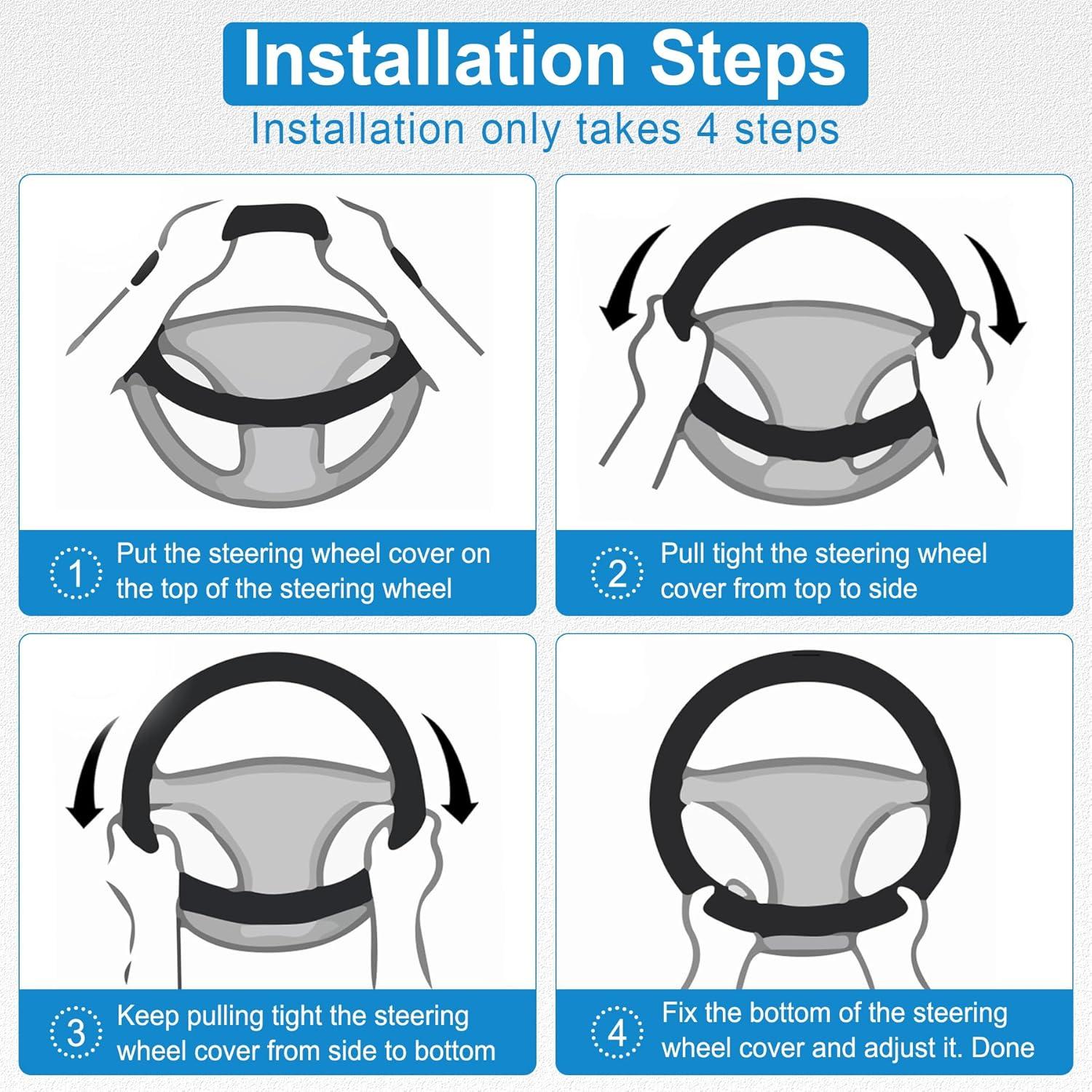 Installation Steps

Installation only takes 4 steps

1 Put the steering wheel cover on the top of the steering wheel

2 Pull tight the steering wheel cover from top to side

3 Keep pulling tight the steering wheel cover from side to bottom

4 Fix the bottom of the steering wheel cover and adjust it. Done