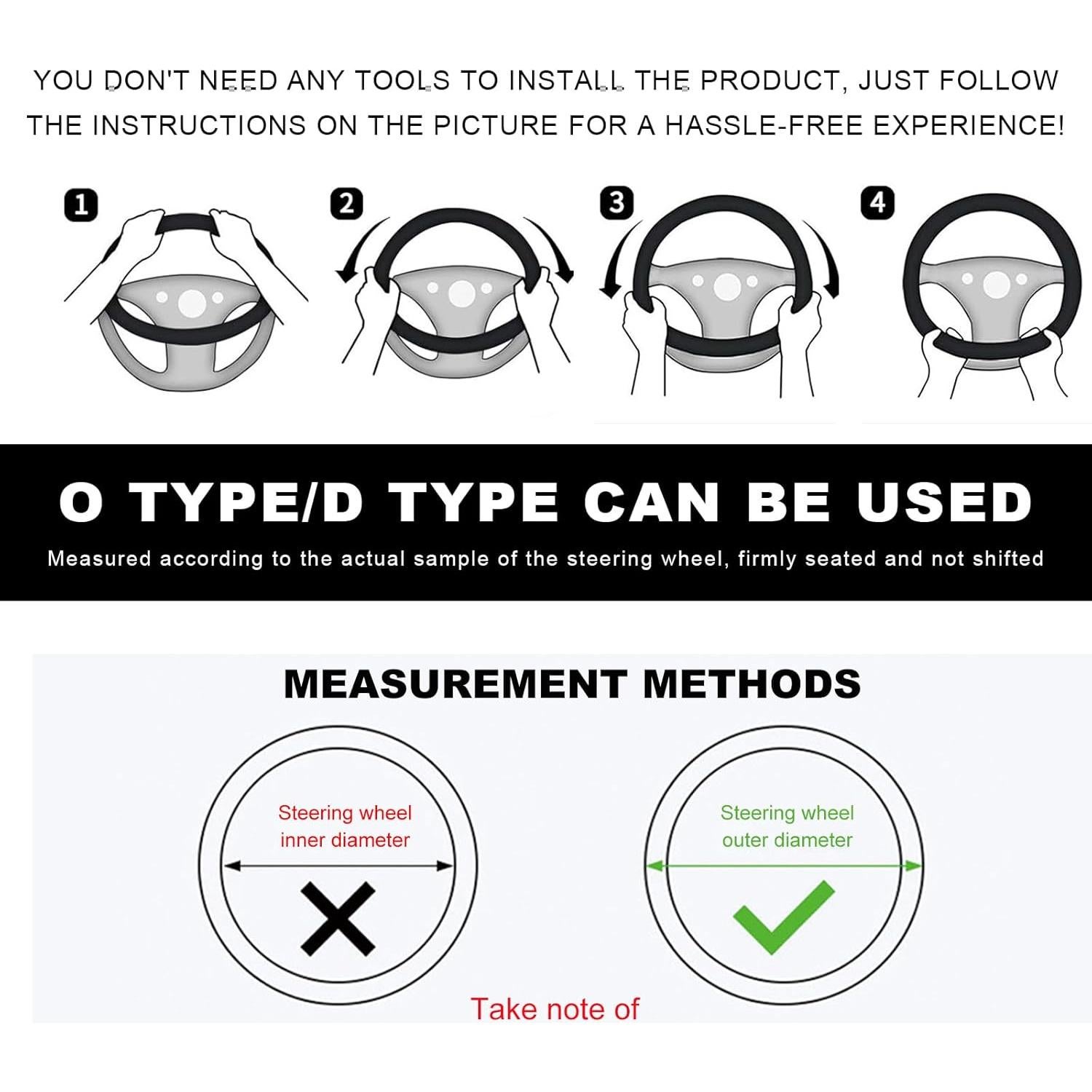 YOU DON'T NEED ANY TOOLS TO INSTALL THE PRODUCT, JUST FOLLOW THE INSTRUCTIONS ON THE PICTURE FOR A HASSLE-FREE EXPERIENCE!

1

2

3

4

O TYPE/D TYPE CAN BE USED

Measured according to the actual sample of the steering wheel, firmly seated and not shifted

MEASUREMENT METHODS

Steering wheel inner diameter

Steering wheel outer diameter

Take note of