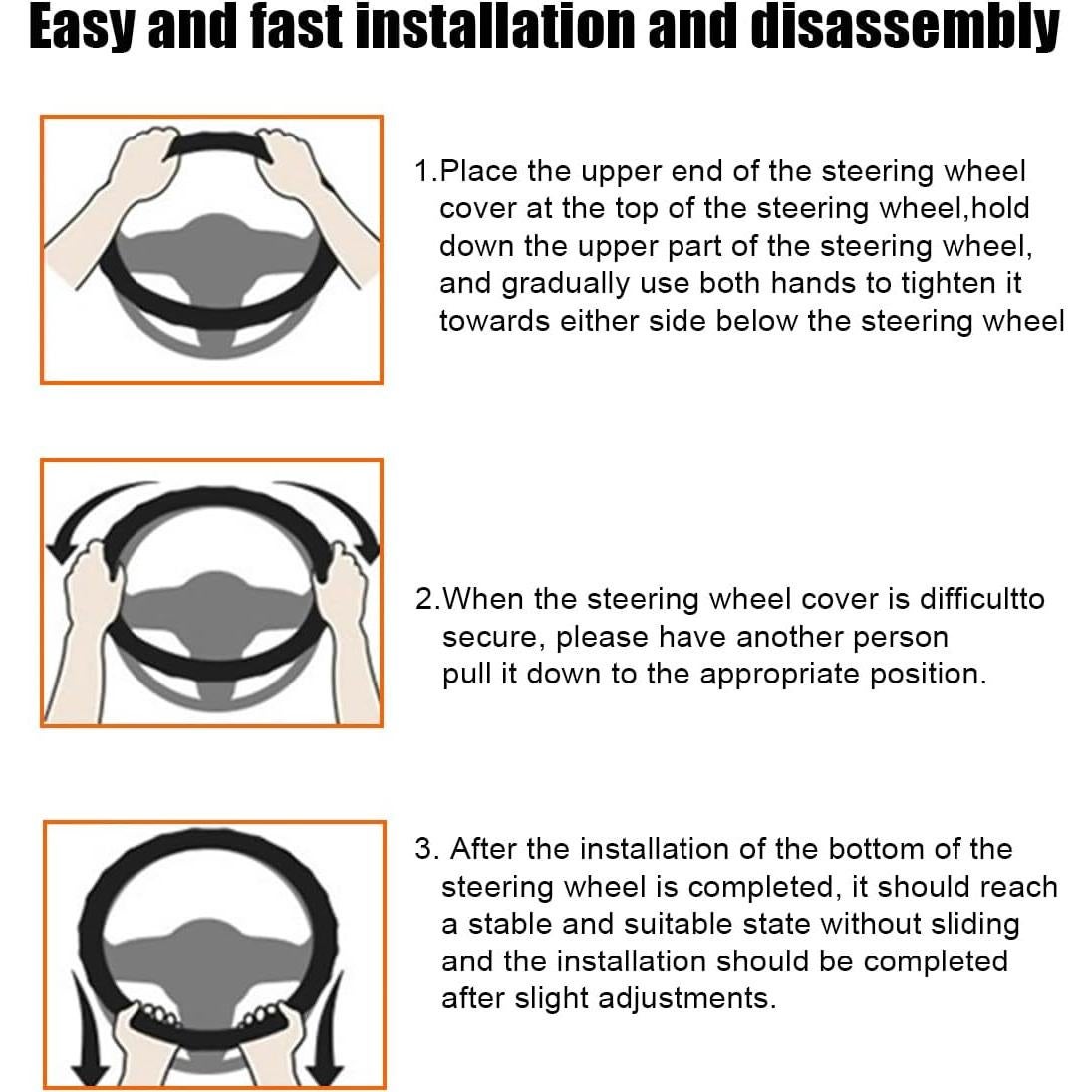 Easy and fast installation and disassembly

1.Place the upper end of the steering wheel cover at the top of the steering wheel,hold down the upper part of the steering wheel, and gradually use both hands to tighten it towards either side below the steering wheel

2.When the steering wheel cover is difficultto secure, please have another person pull it down to the appropriate position.

3. After the installation of the bottom of the steering wheel is completed, it should reach a stable and suitable state without sliding and the installation should be completed after slight adjustments.