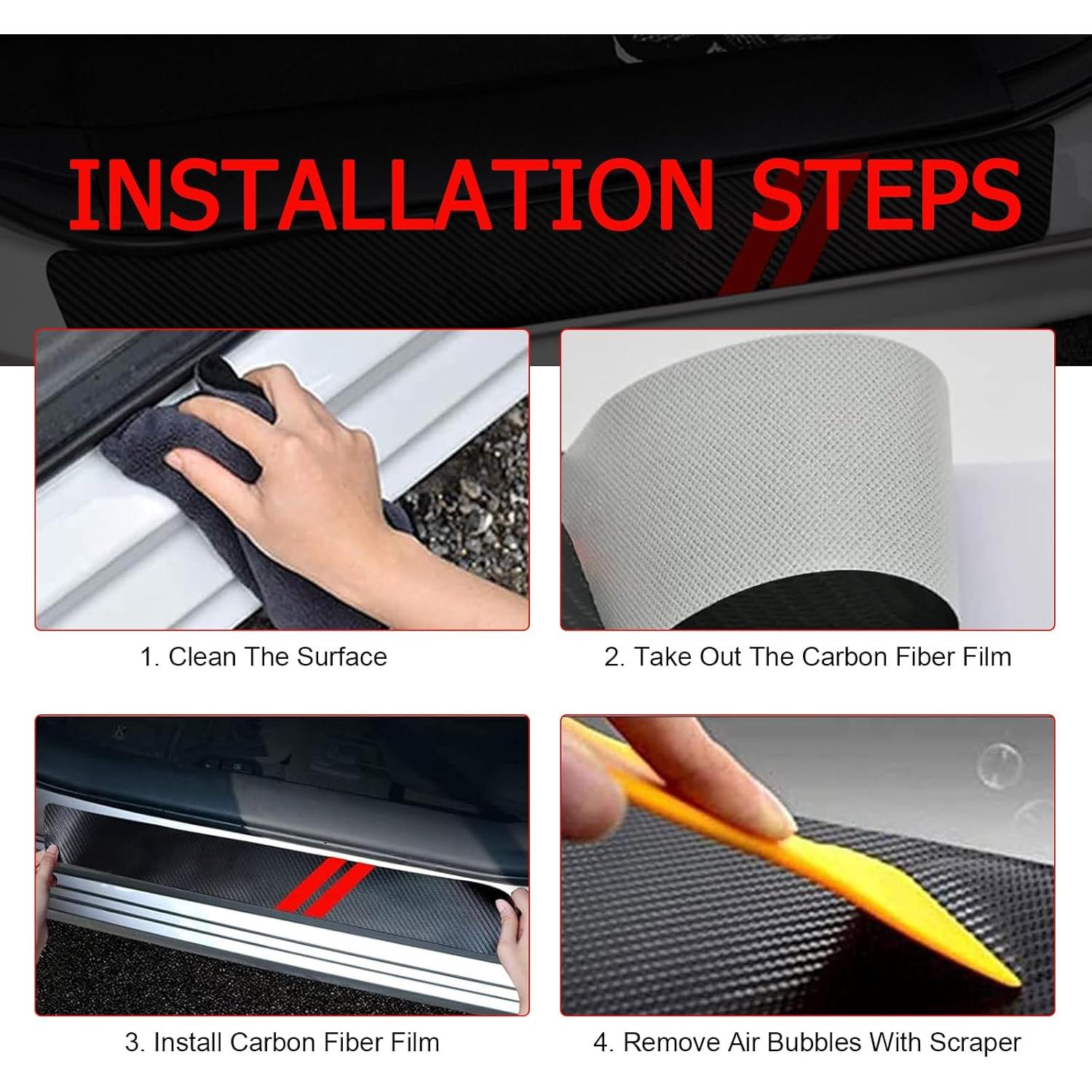 INSTALLATION STEPS

1. Clean The Surface

2. Take Out The Carbon Fiber Film

3. Install Carbon Fiber Film

4. Remove Air Bubbles With Scraper