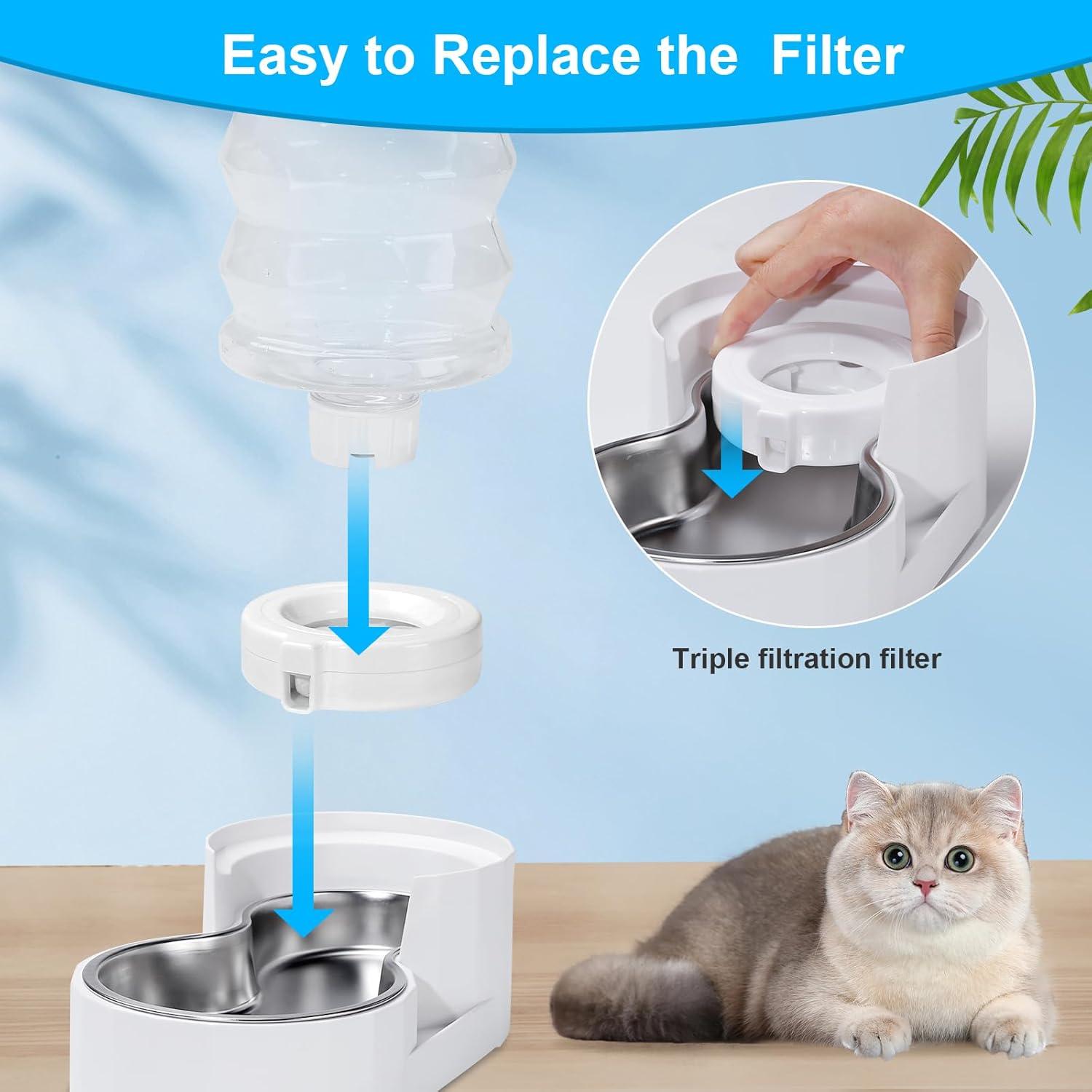 Easy to Replace the  Filter

Triple filtration filter