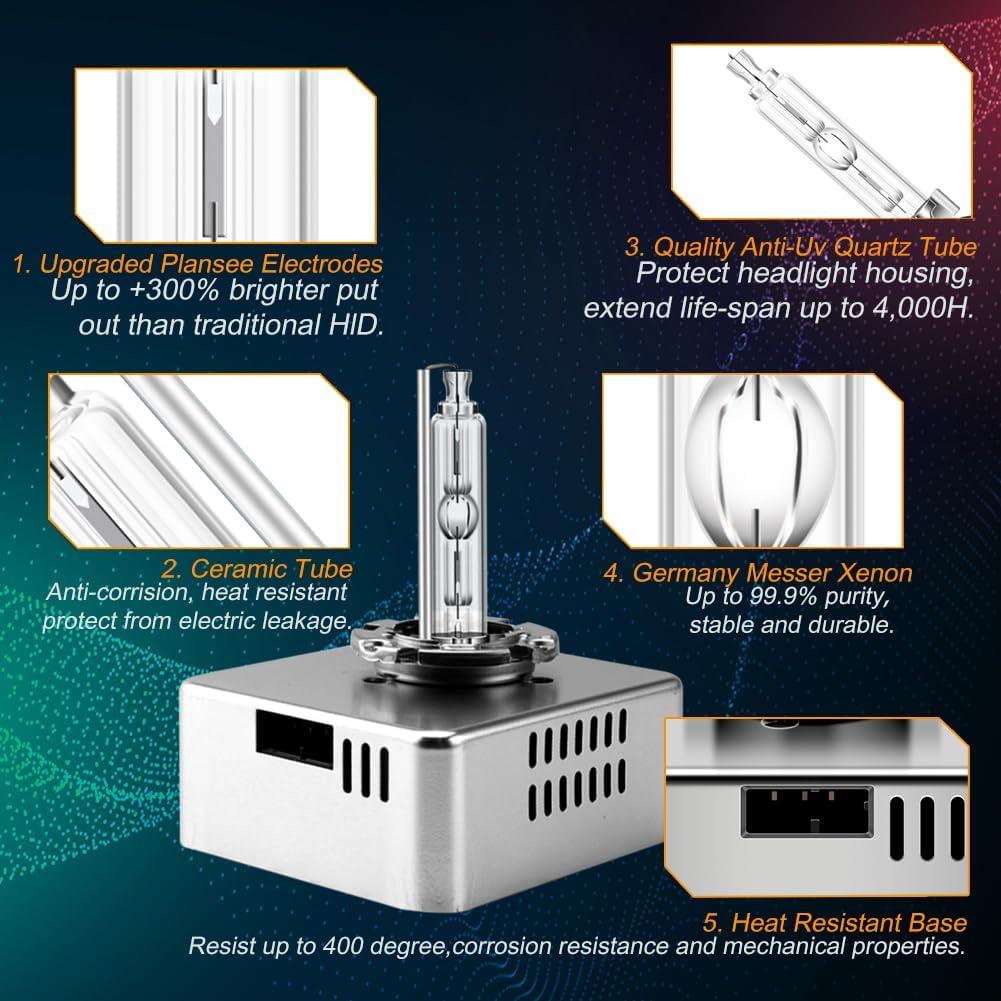 1. Upgraded Plansee Electrodes
Up to +300% brighter put out than traditional HID.

3. Quality Anti-Uv Quartz Tube
Protect headlight housing, extend life-span up to 4,000H.

2. Ceramic Tube
Anti-corrision, heat resistant protect from electric leakage.

4. Germany Messer Xenon
Up to 99.9% purity, stable and durable.

5. Heat Resistant Base
Resist up to 400 degree,corrosion resistance and mechanical properties.