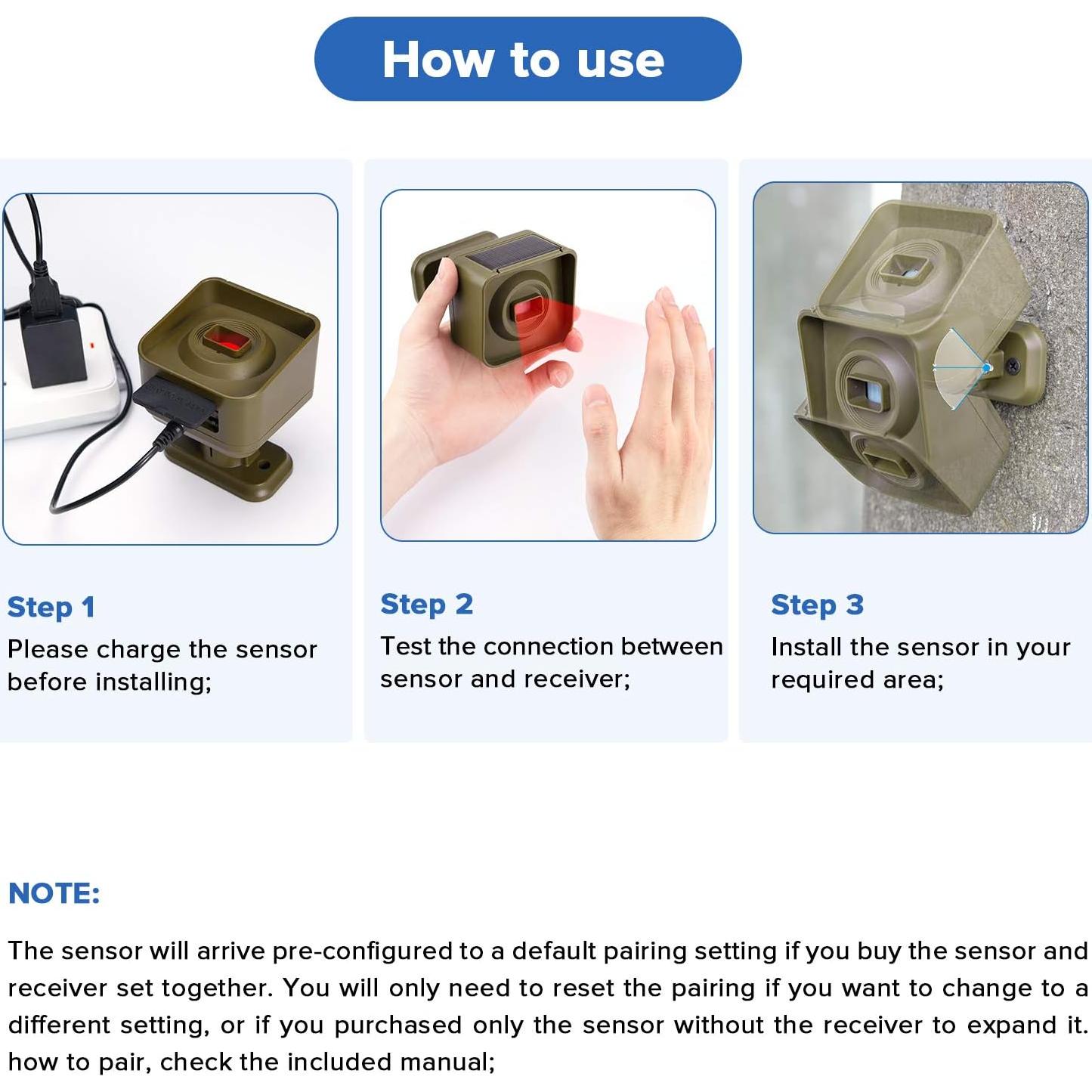 How to use

Step 1
Please charge the sensor before installing;

Step 2
Test the connection between sensor and receiver;

Step 3
Install the sensor in your required area;

NOTE:

The sensor will arrive pre-configured to a default pairing setting if you buy the sensor and receiver set together. You will only need to reset the pairing if you want to change to a different setting, or if you purchased only the sensor without the receiver to expand it. how to pair, check the included manual;