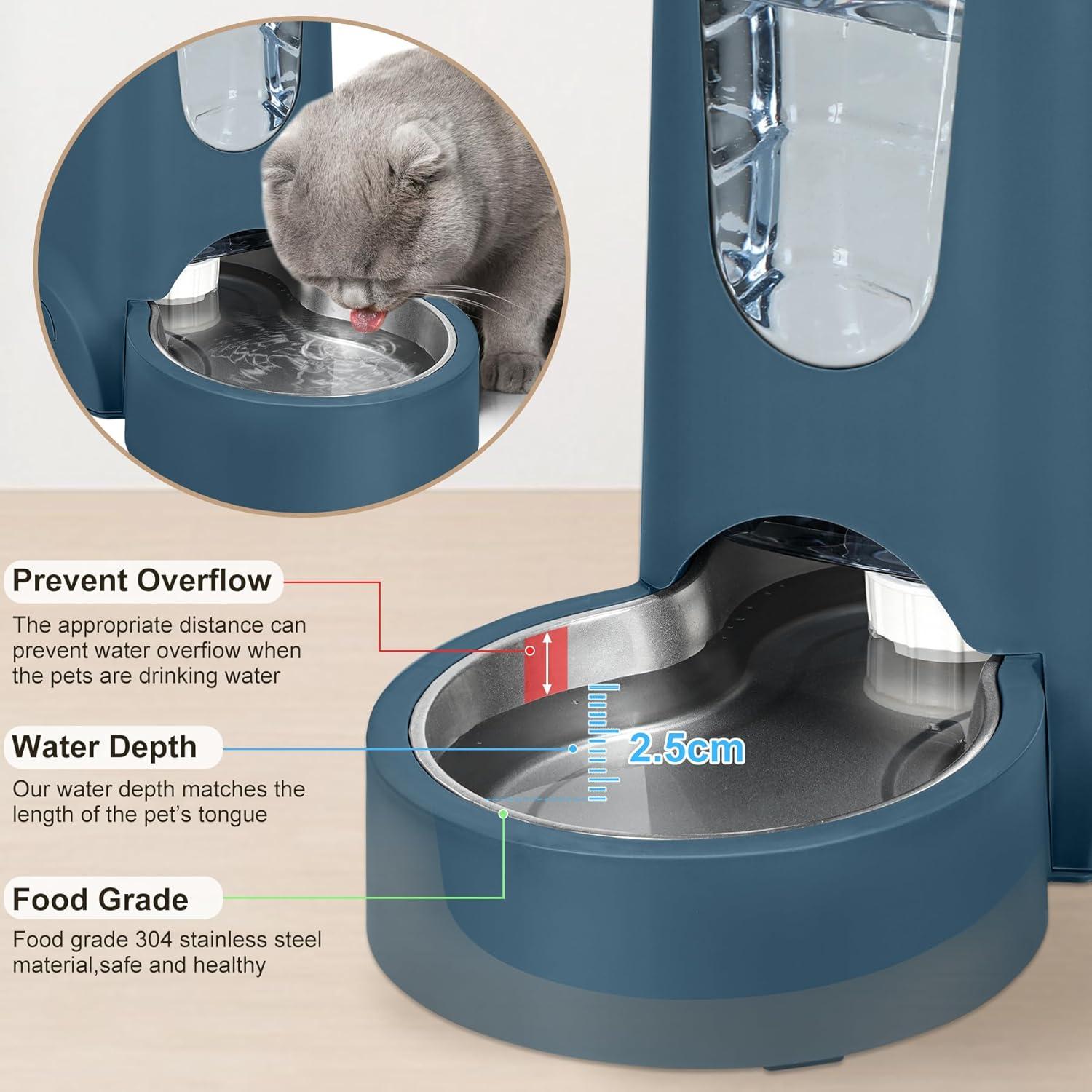 Prevent Overflow

The appropriate distance can prevent water overflow when the pets are drinking water

Water Depth

Our water depth matches the length of the pet's tongue

2.5cm

Food Grade

Food grade 304 stainless steel material,safe and healthy