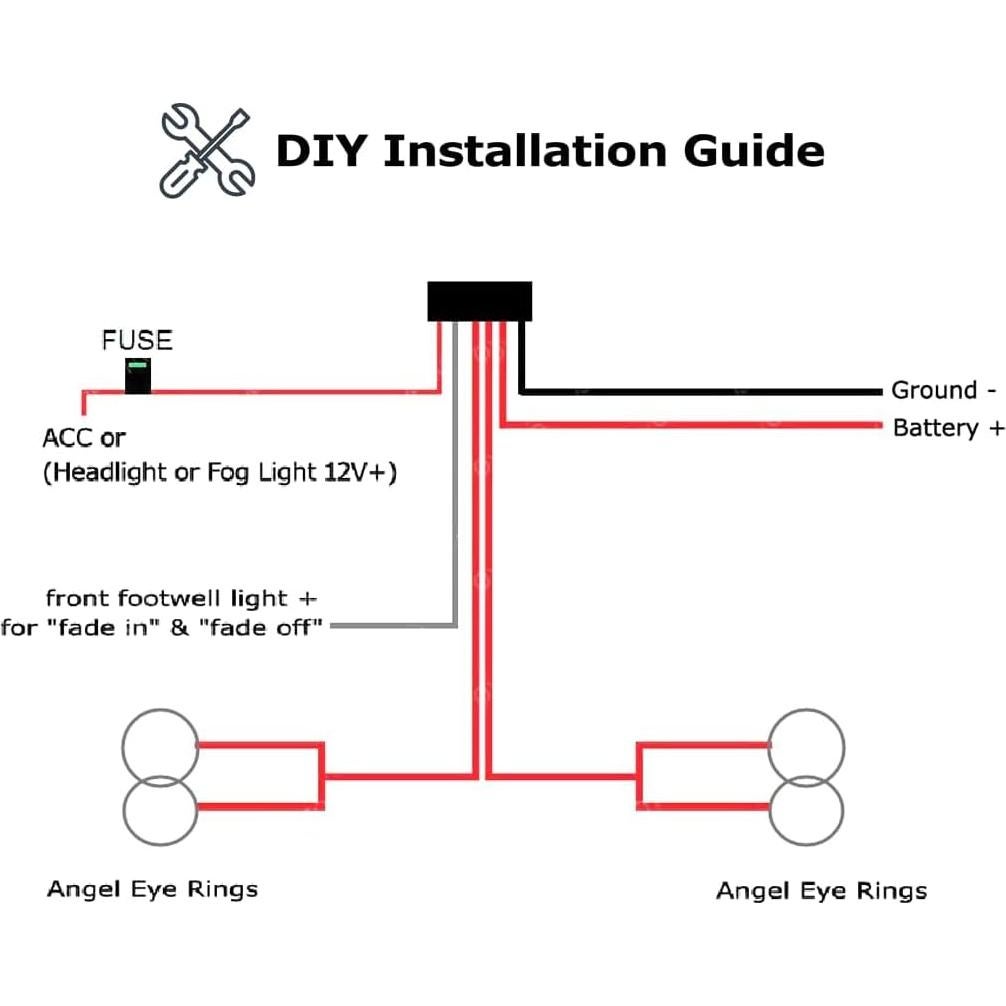 DIY Installation Guide

FUSE

ACC or
(Headlight or Fog Light 12V+)

Ground -

Battery +

front footwell light +
for "fade in" & "fade off"

Angel Eye Rings

Angel Eye Rings