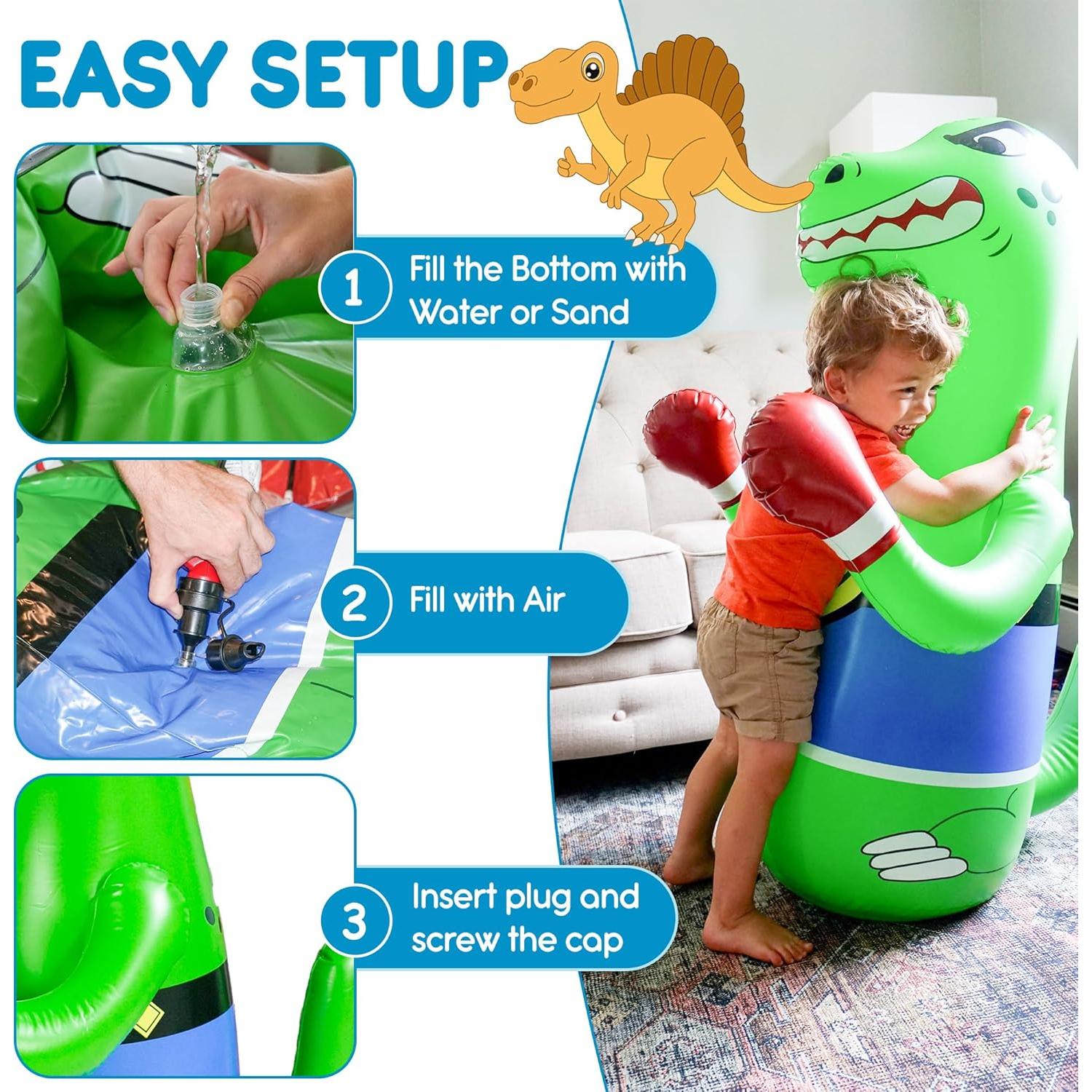 EASY SETUP

1 Fill the Bottom with Water or Sand

2 Fill with Air

3 Insert plug and screw the cap