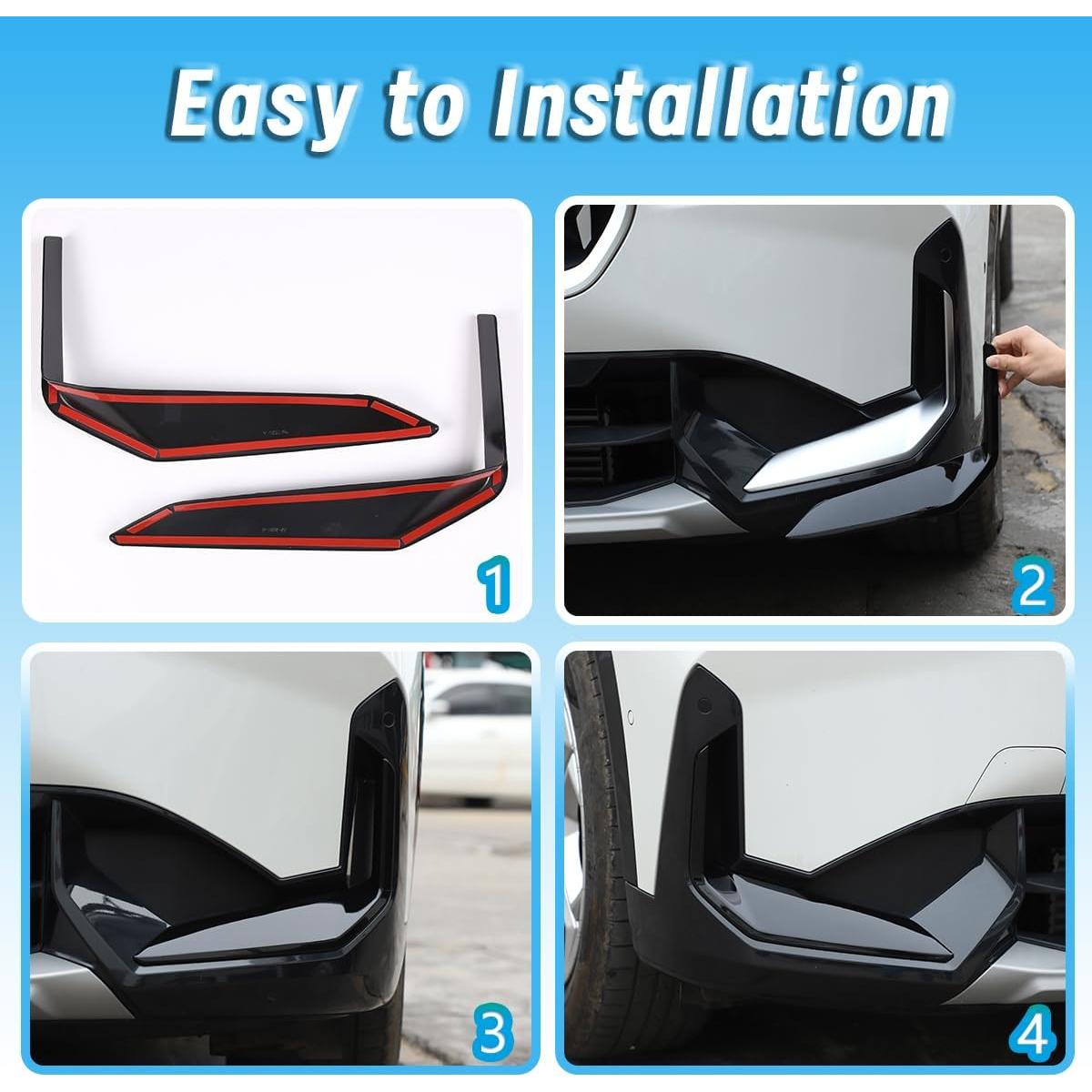 Easy to Installation

1

2

3

4