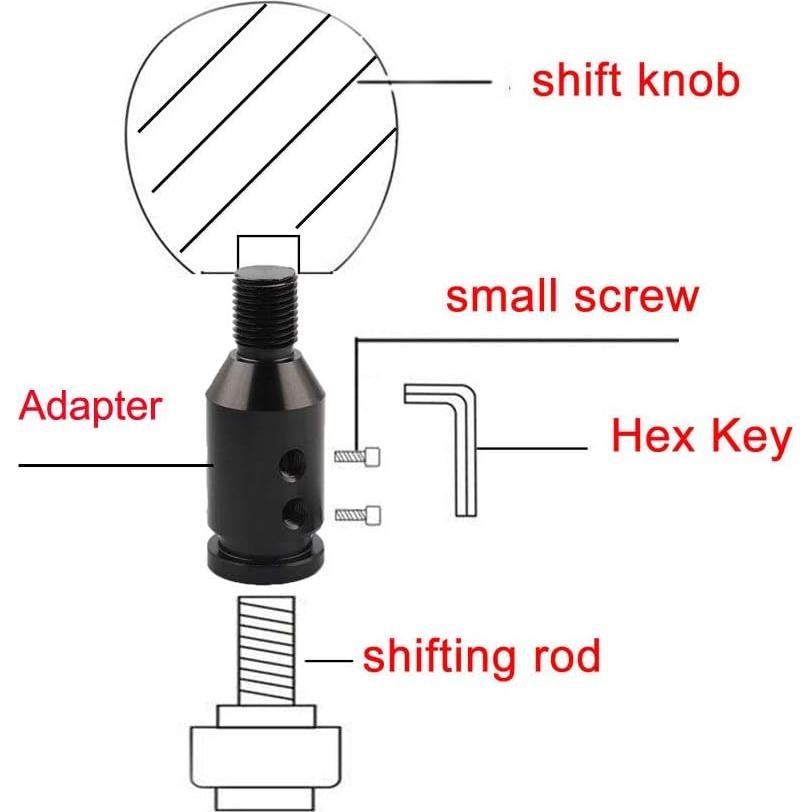 shift knob

small screw

Adapter

Hex Key

shifting rod