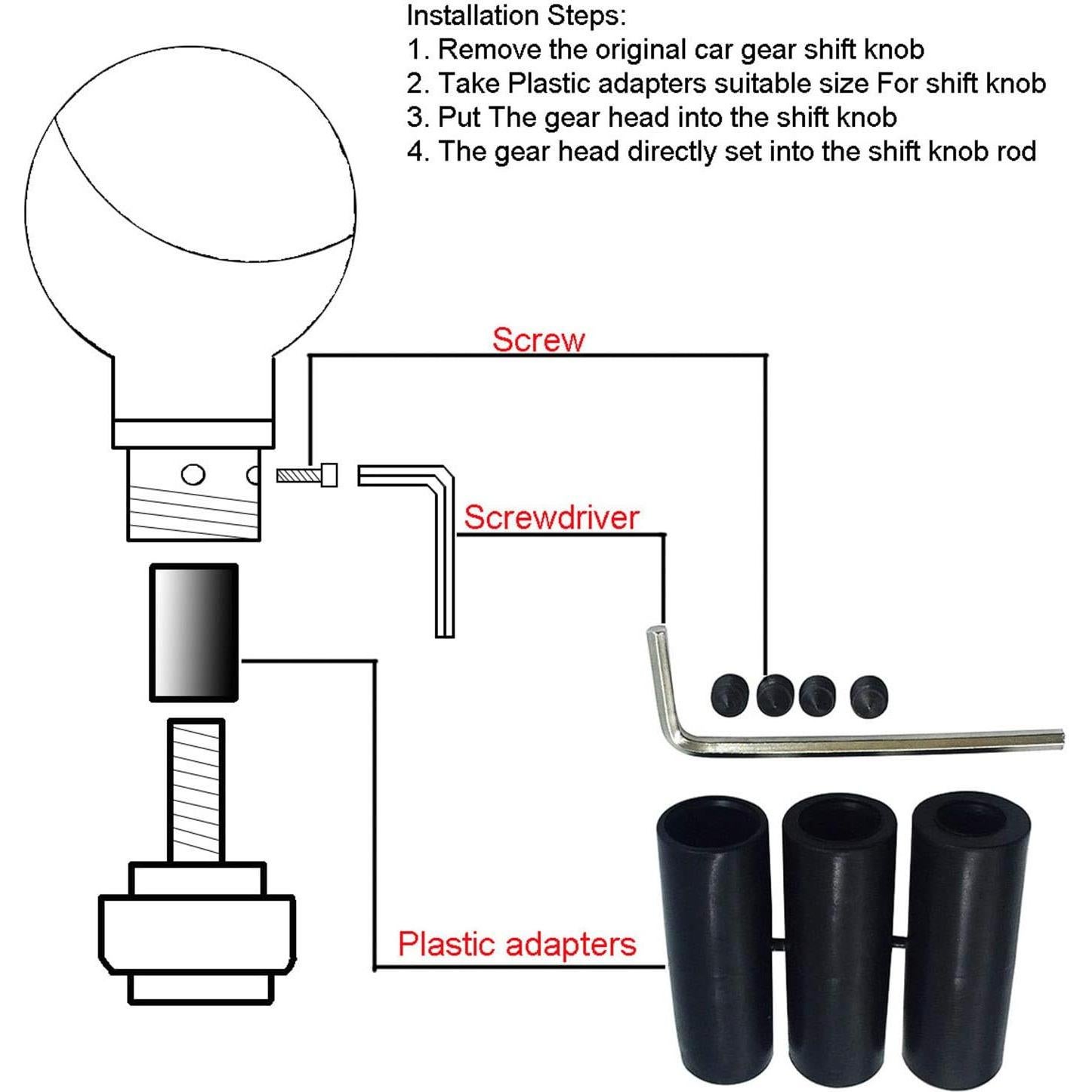 Installation Steps:
1. Remove the original car gear shift knob
2. Take Plastic adapters suitable size For shift knob
3. Put The gear head into the shift knob
4. The gear head directly set into the shift knob rod

Screw

Screwdriver

Plastic adapters