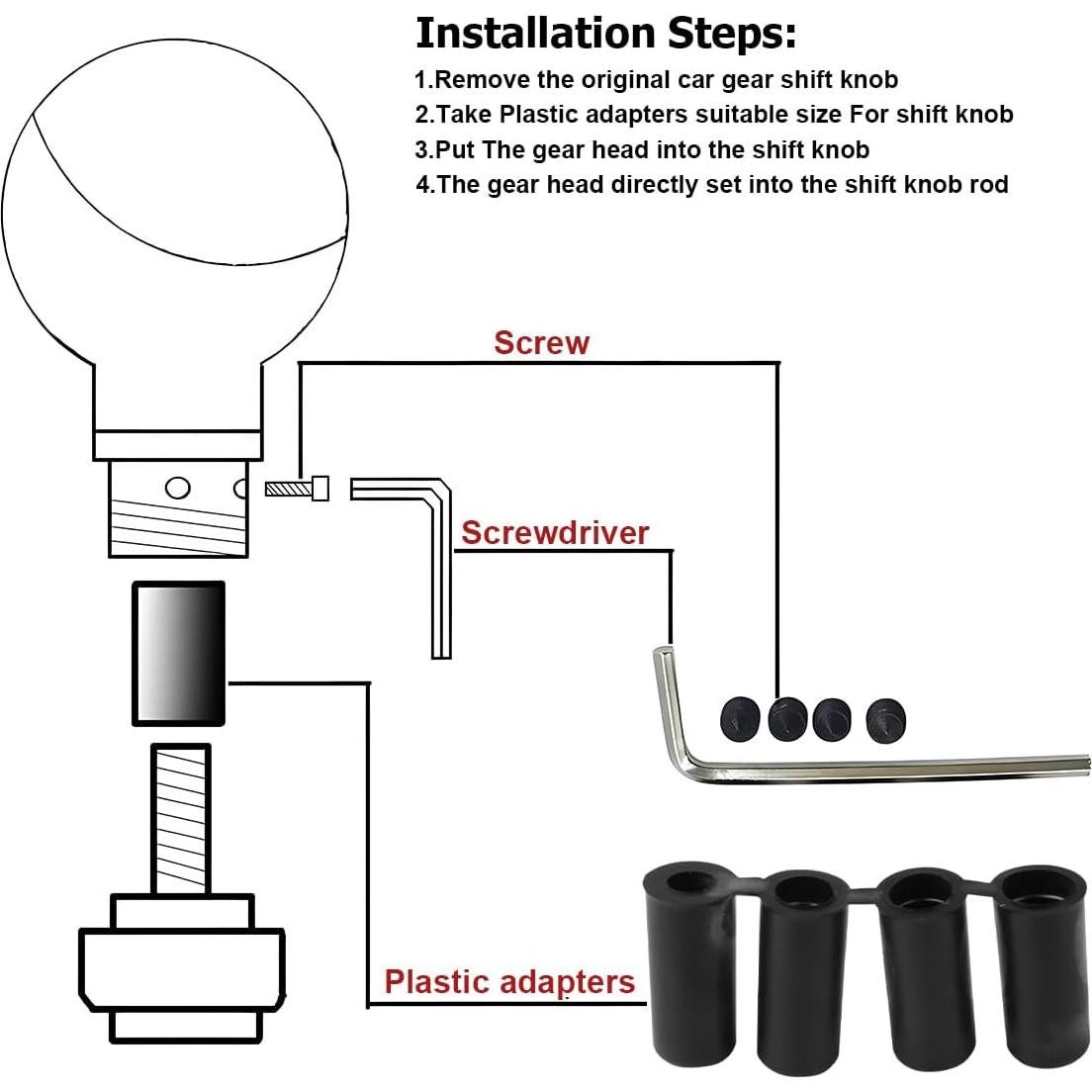 Installation Steps:
1.Remove the original car gear shift knob
2.Take Plastic adapters suitable size For shift knob
3.Put The gear head into the shift knob
4.The gear head directly set into the shift knob rod

Screw

Screwdriver

Plastic adapters