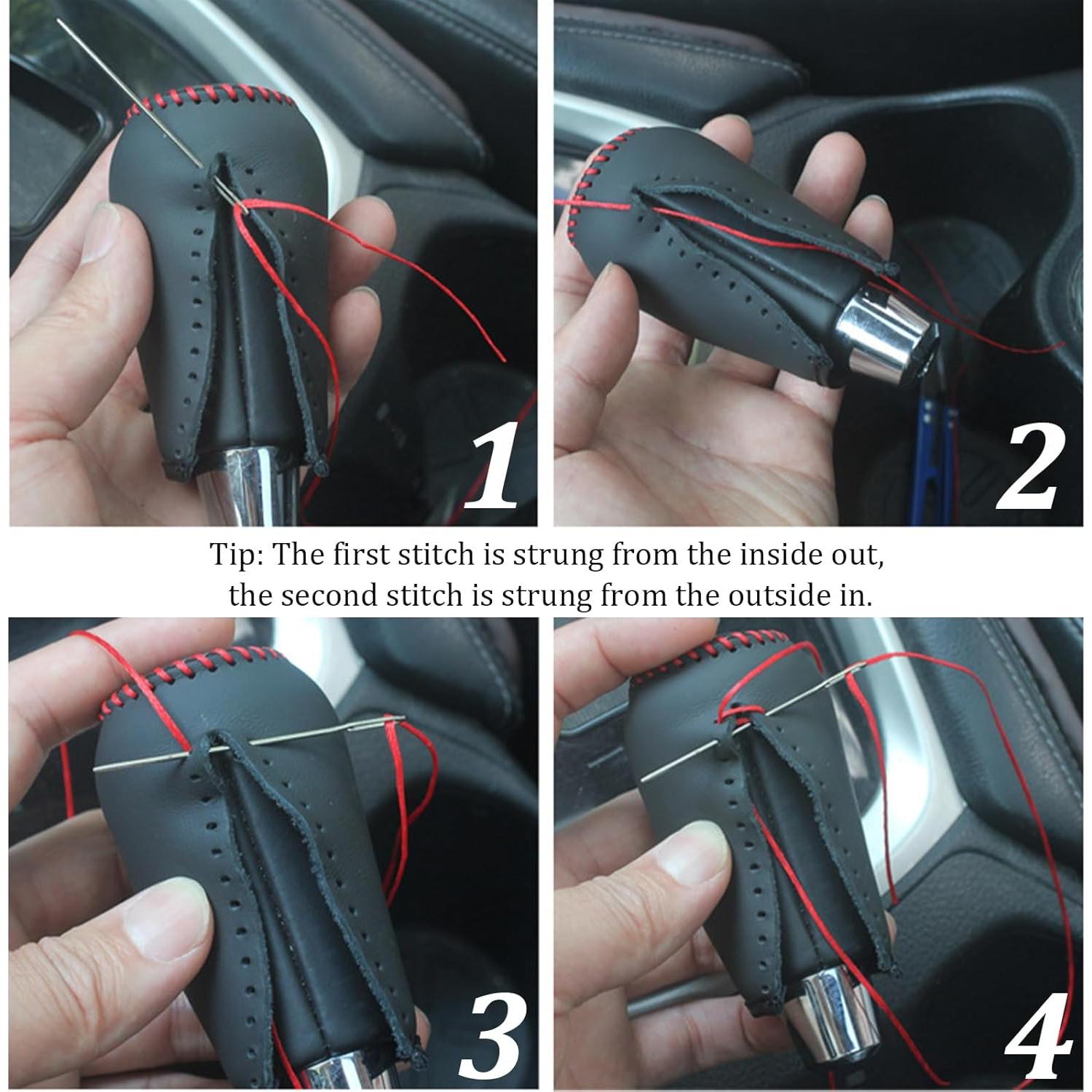 1

2

Tip: The first stitch is strung from the inside out, the second stitch is strung from the outside in.

3

4