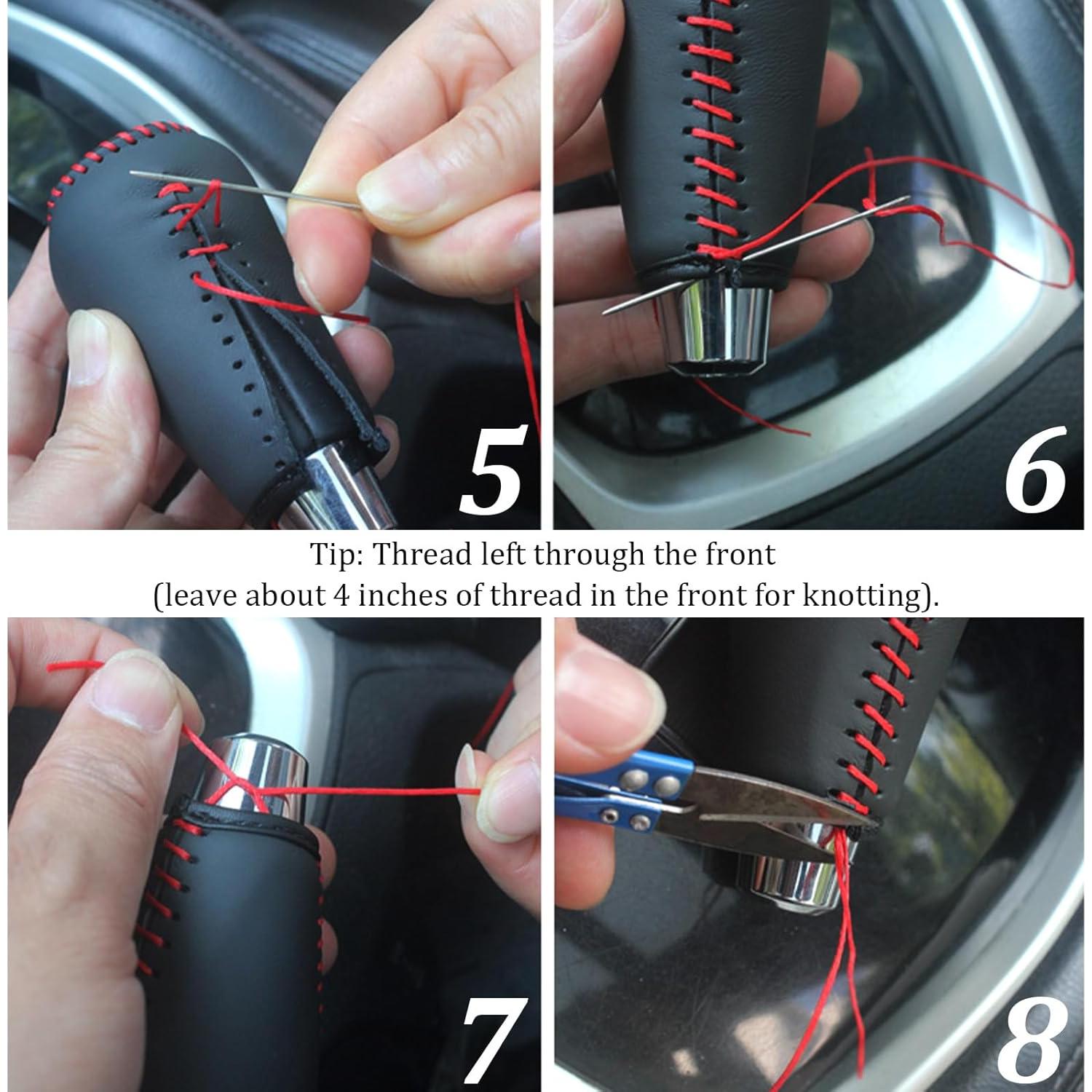 5

6

Tip: Thread left through the front
(leave about 4 inches of thread in the front for knotting).

7

8