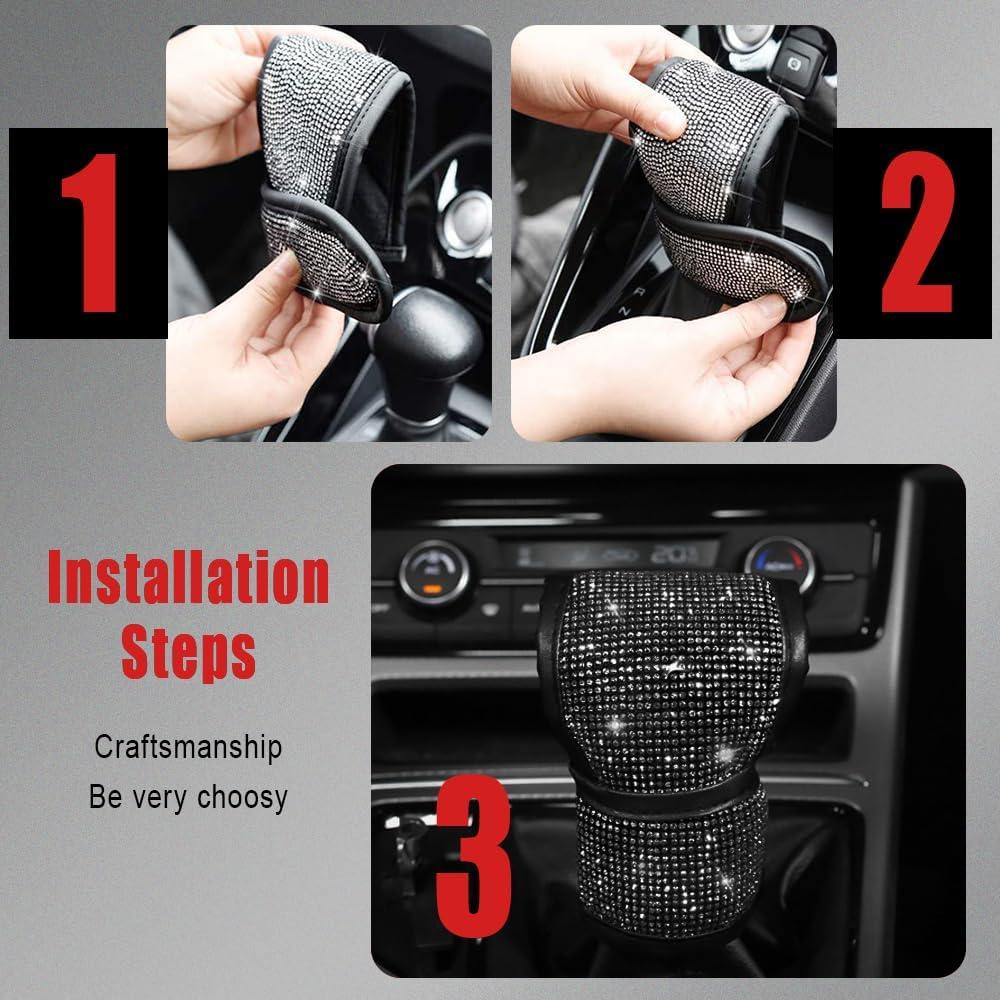 1

2

Installation Steps

Craftsmanship
Be very choosy

3