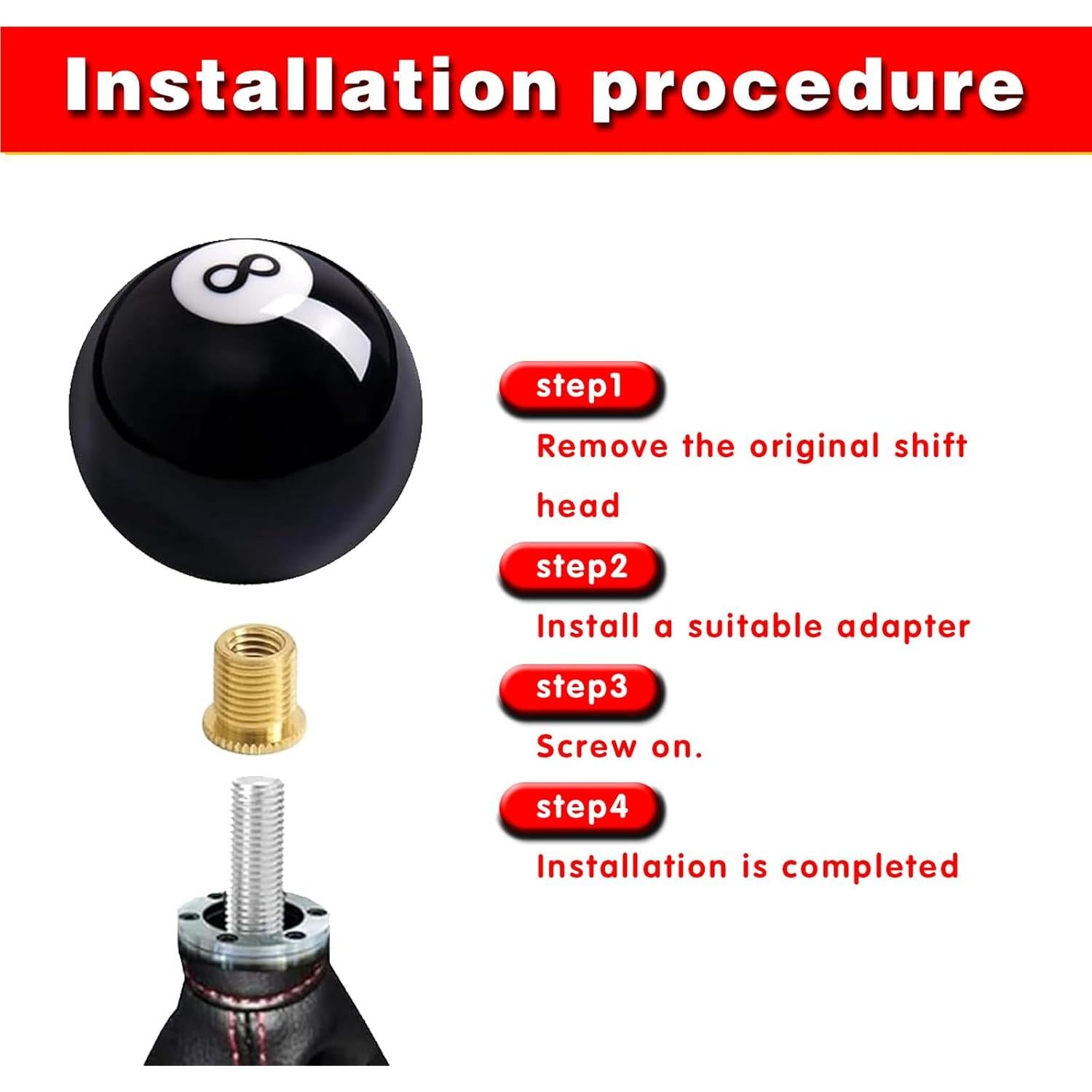 Installation procedure

8

step1

Remove the original shift head

step2

Install a suitable adapter

step3

Screw on.

step4

Installation is completed