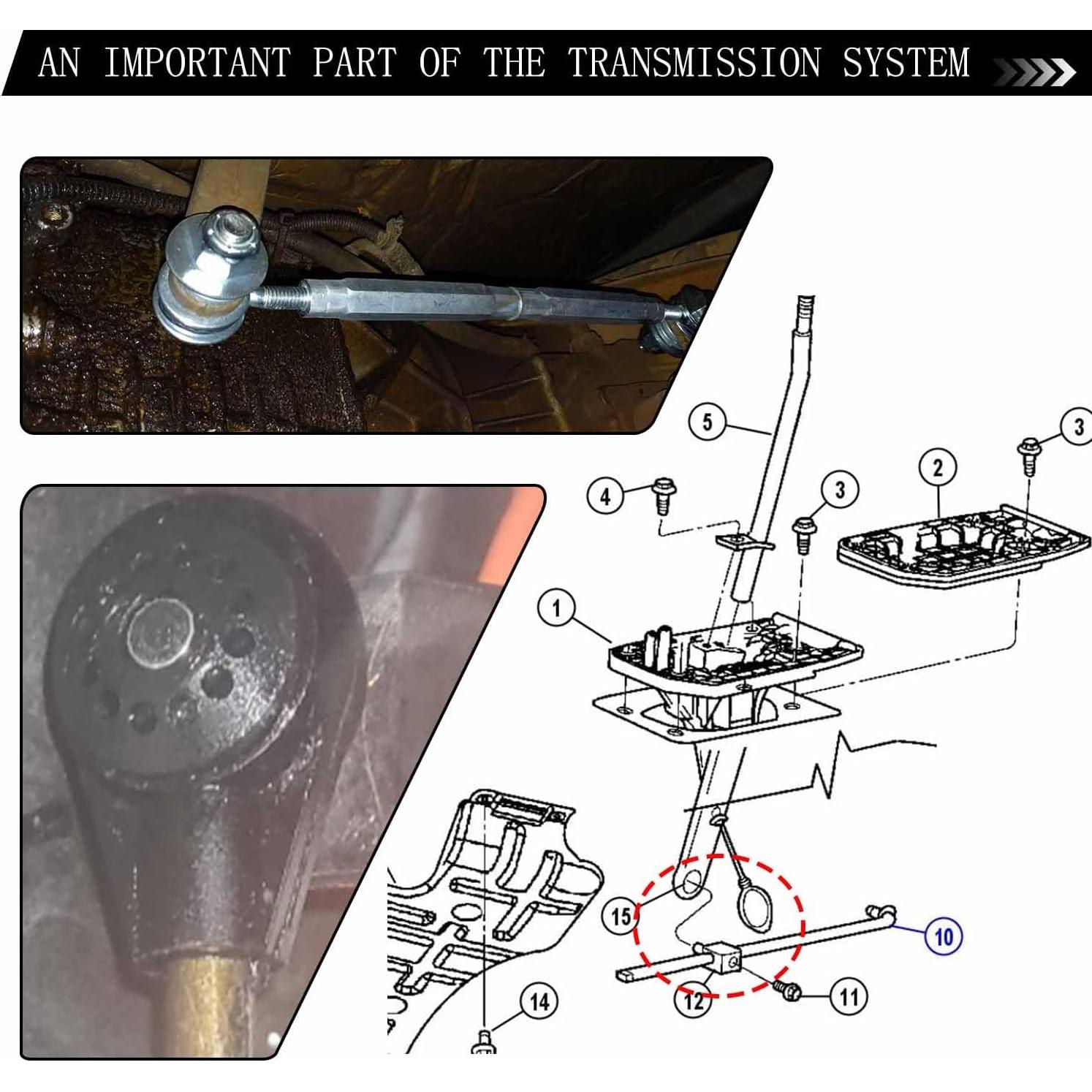 AN IMPORTANT PART OF THE TRANSMISSION SYSTEM

5
3
4
3
2
1
15
10
12
11
14