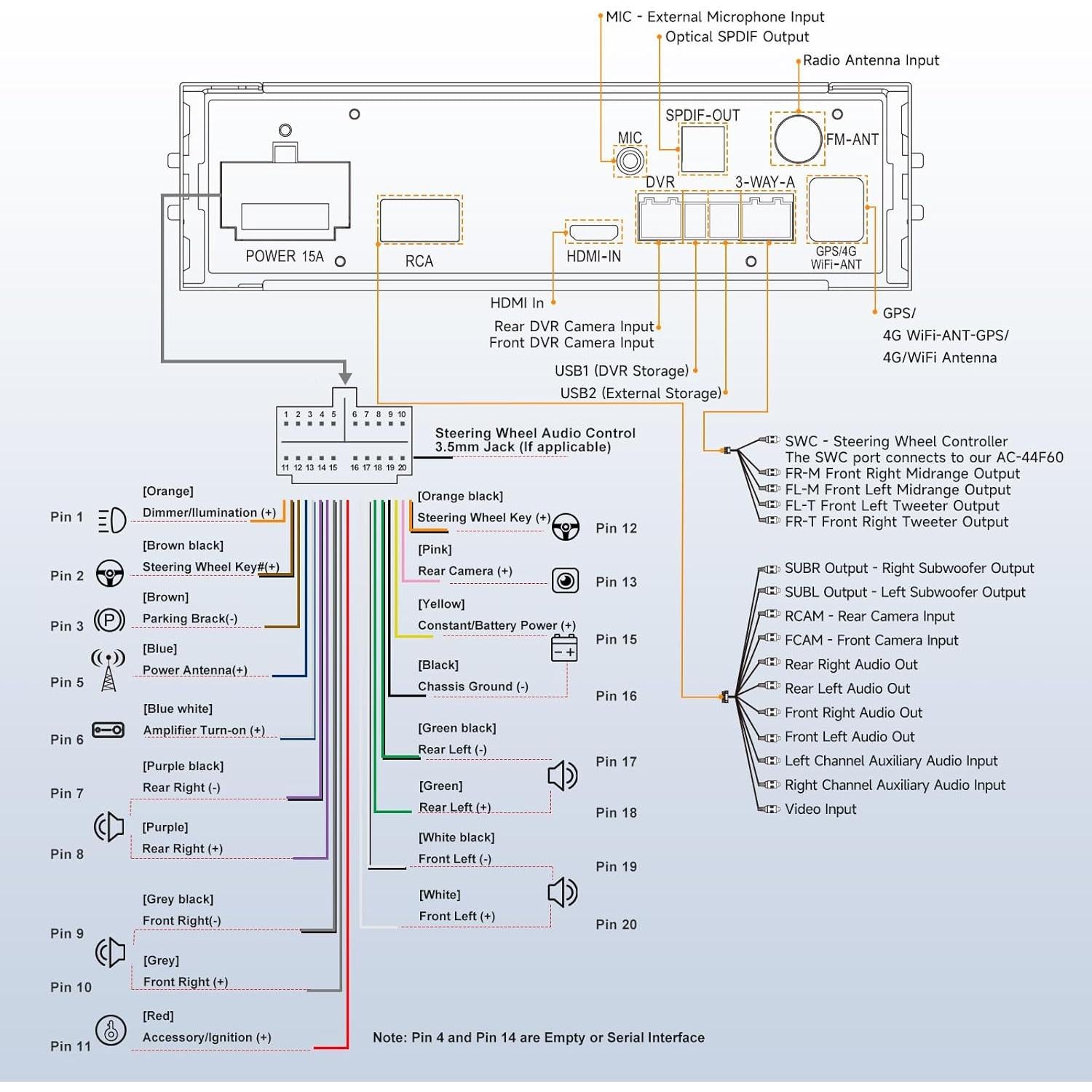 MIC - External Microphone Input
Optical SPDIF Output
Radio Antenna Input

SPDIF-OUT
MIC
FM-ANT
DVR
3-WAY-A
POWER 15A
RCA
HDMI-IN
GPS/4G WiFi-ANT

HDMI In
Rear DVR Camera Input
Front DVR Camera Input
USB1 (DVR Storage)
USB2 (External Storage)
GPS/ 4G WiFi-ANT-GPS/ 4G/WiFi Antenna

1 2 3 4 5 6 7 8 9 10
11 12 13 14 15 16 17 18 19 20

Steering Wheel Audio Control 3.5mm Jack (If applicable)

SWC - Steering Wheel Controller
The SWC port connects to our AC-44F60
FR-M Front Right Midrange Output
FL-M Front Left Midrange Output
FL-T Front Left Tweeter Output
FR-T Front Right Tweeter Output

SUBR Output - Right Subwoofer Output
SUBL Output - Left Subwoofer Output
RCAM - Rear Camera Input
FCAM - Front Camera Input
Rear Right Audio Out
Rear Left Audio Out
Front Right Audio Out
Front Left Audio Out
Left Channel Auxiliary Audio Input
Right Channel Auxiliary Audio Input
Video Input

Pin 1 [Orange] Dimmer/Ilumination (+)
Pin 2 [Brown black] Steering Wheel Key#(+)
Pin 3 [Brown] Parking Brack(-)
Pin 5 [Blue] Power Antenna(+)
Pin 6 [Blue white] Amplifier Turn-on (+)
Pin 7 [Purple black] Rear Right (-)
Pin 8 [Purple] Rear Right (+)
Pin 9 [Grey black] Front Right(-)
Pin 10 [Grey] Front Right (+)
Pin 11 [Red] Accessory/Ignition (+)

[Orange black] Steering Wheel Key (+) Pin 12
[Pink] Rear Camera (+) Pin 13
[Yellow] Constant/Battery Power (+) Pin 15
[Black] Chassis Ground (-) Pin 16
[Green black] Rear Left (-) Pin 17
[Green] Rear Left (+) Pin 18
[White black] Front Left (-) Pin 19
[White] Front Left (+) Pin 20

Note: Pin 4 and Pin 14 are Empty or Serial Interface