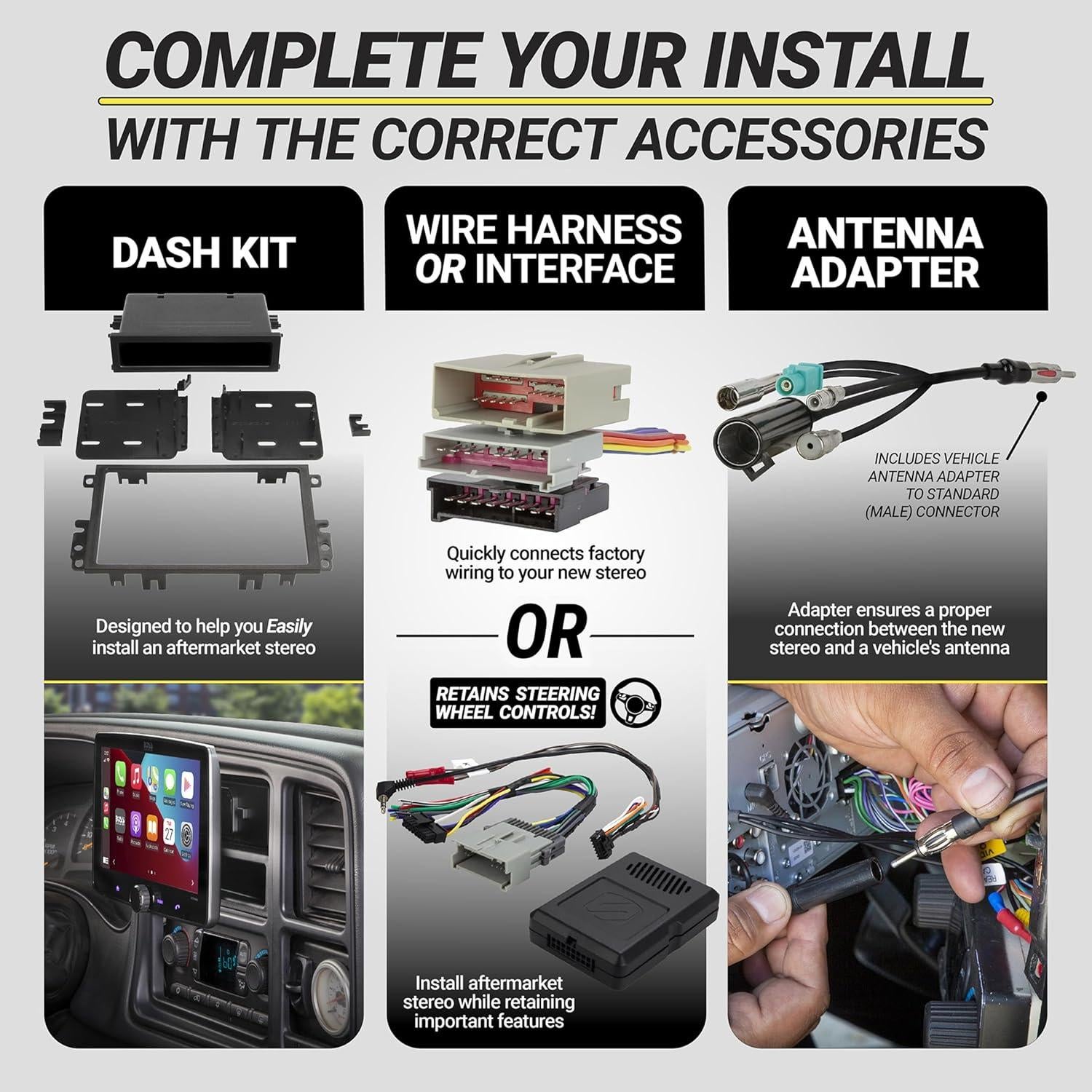 COMPLETE YOUR INSTALL

WITH THE CORRECT ACCESSORIES

DASH KIT

Designed to help you Easily install an aftermarket stereo

WIRE HARNESS OR INTERFACE

Quickly connects factory wiring to your new stereo

OR

RETAINS STEERING WHEEL CONTROLS!

Install aftermarket stereo while retaining important features

ANTENNA ADAPTER

INCLUDES VEHICLE ANTENNA ADAPTER TO STANDARD (MALE) CONNECTOR

Adapter ensures a proper connection between the new stereo and a vehicle's antenna