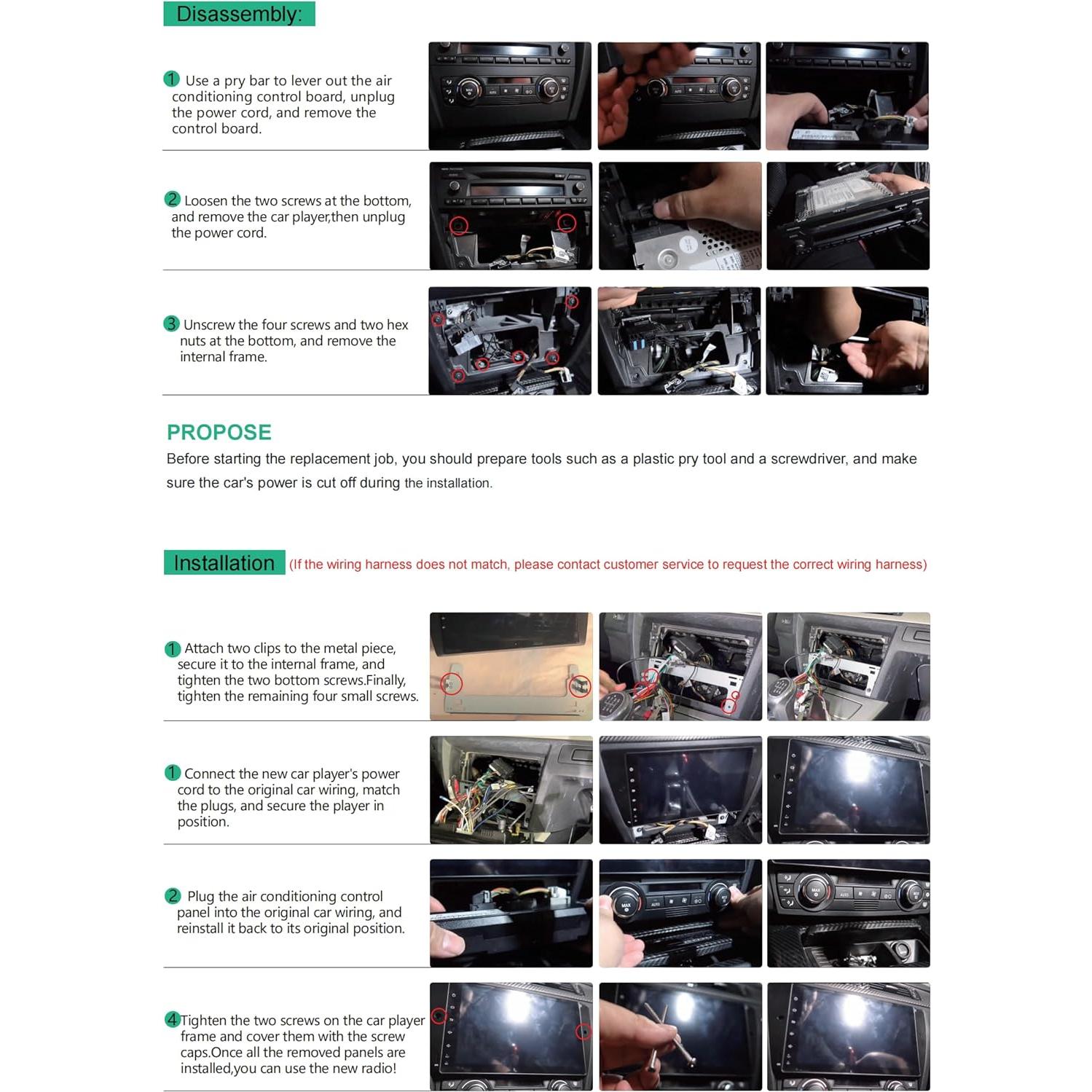 Disassembly:

1 Use a pry bar to lever out the air conditioning control board, unplug the power cord, and remove the control board.

2 Loosen the two screws at the bottom, and remove the car player,then unplug the power cord.

3 Unscrew the four screws and two hex nuts at the bottom, and remove the internal frame.

PROPOSE

Before starting the replacement job, you should prepare tools such as a plastic pry tool and a screwdriver, and make sure the car's power is cut off during the installation.

Installation (If the wiring harness does not match, please contact customer service to request the correct wiring harness)

1 Attach two clips to the metal piece, secure it to the internal frame, and tighten the two bottom screws.Finally, tighten the remaining four small screws.

1 Connect the new car player's power cord to the original car wiring, match the plugs, and secure the player in position.

2 Plug the air conditioning control panel into the original car wiring, and reinstall it back to its original position.

4 Tighten the two screws on the car player frame and cover them with the screw caps.Once all the removed panels are installed,you can use the new radio!