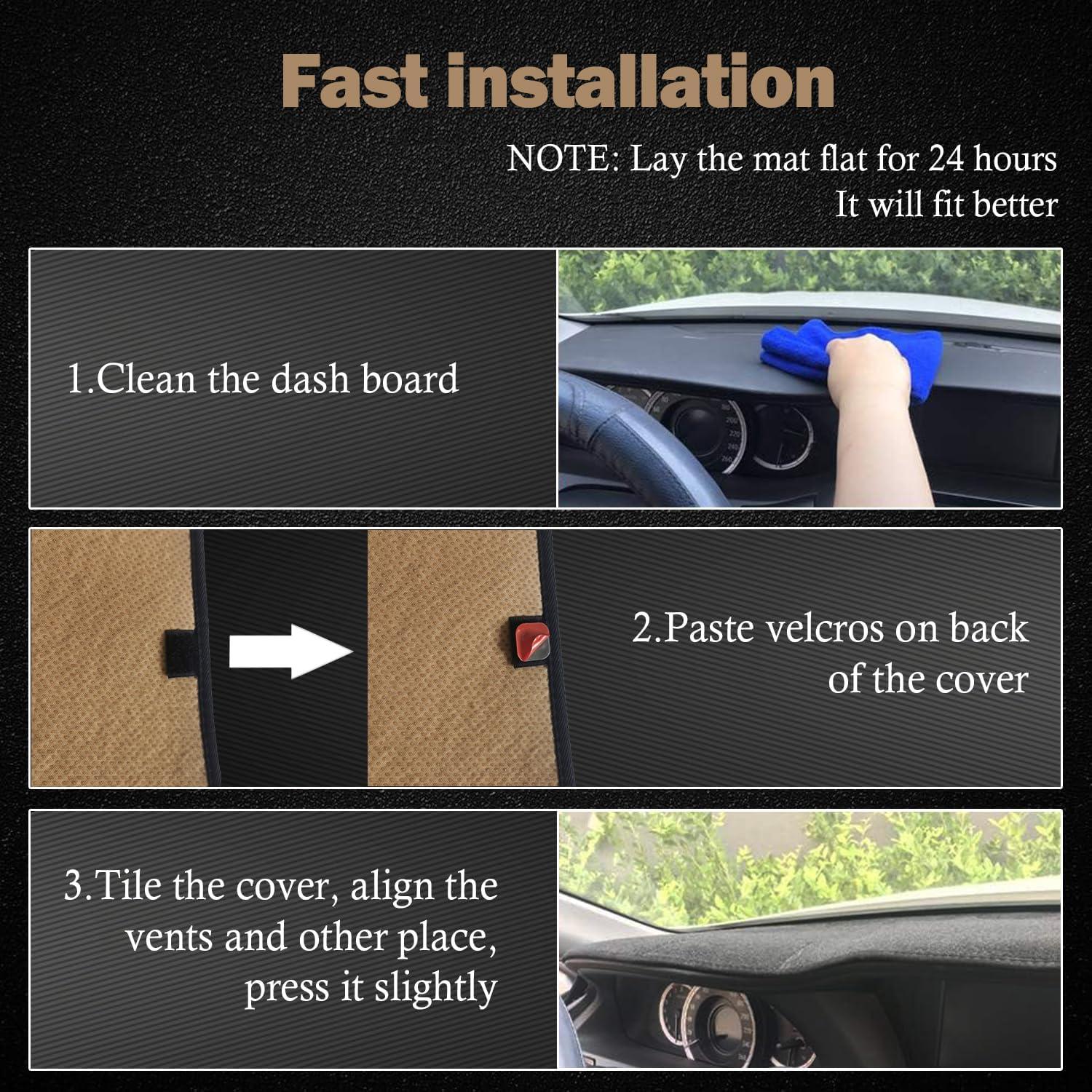 Fast installation

NOTE: Lay the mat flat for 24 hours
It will fit better

1.Clean the dash board

2.Paste velcros on back of the cover

3.Tile the cover, align the vents and other place, press it slightly