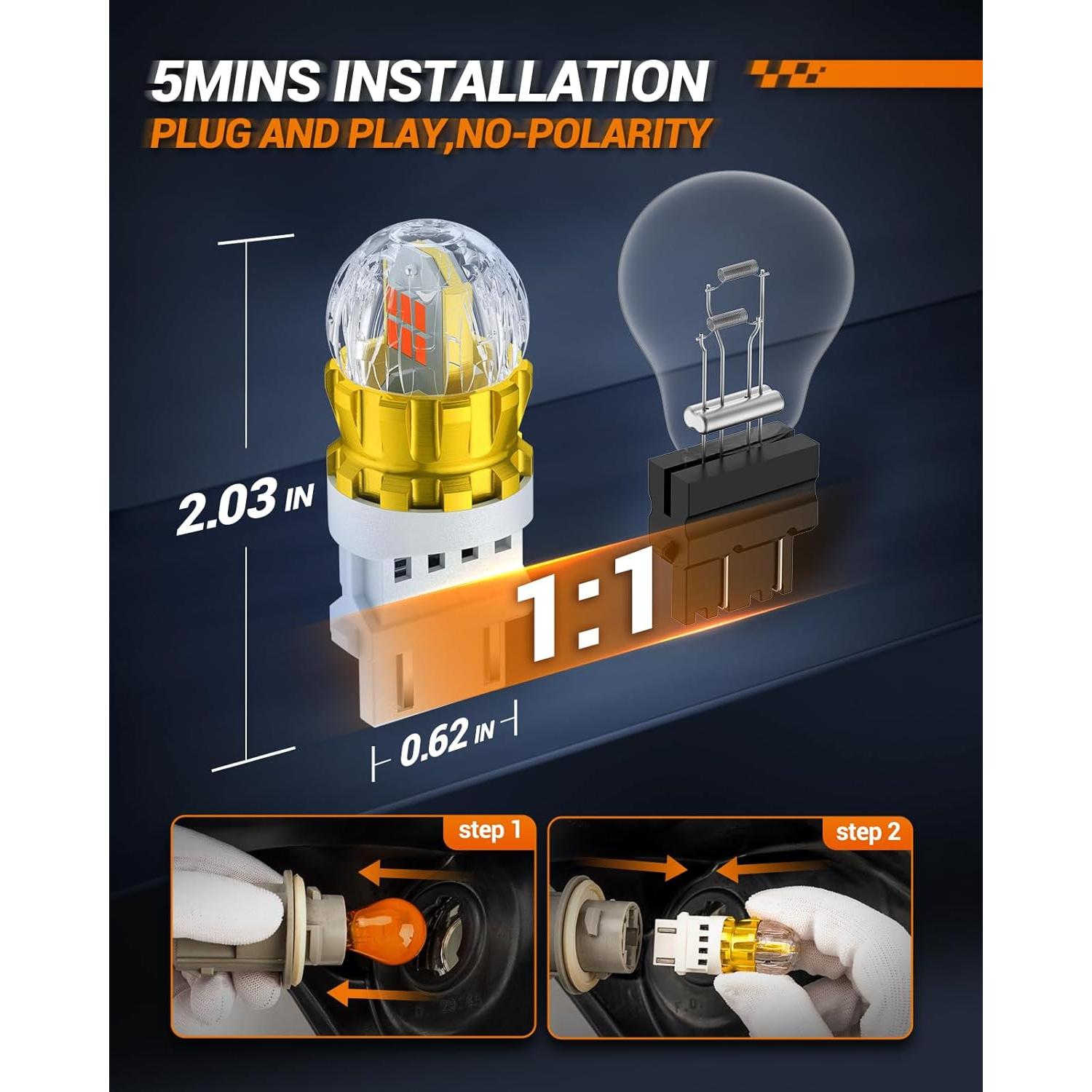 5MINS INSTALLATION
PLUG AND PLAY,NO-POLARITY

2.03 IN

1:1

0.62 IN

step 1

step 2