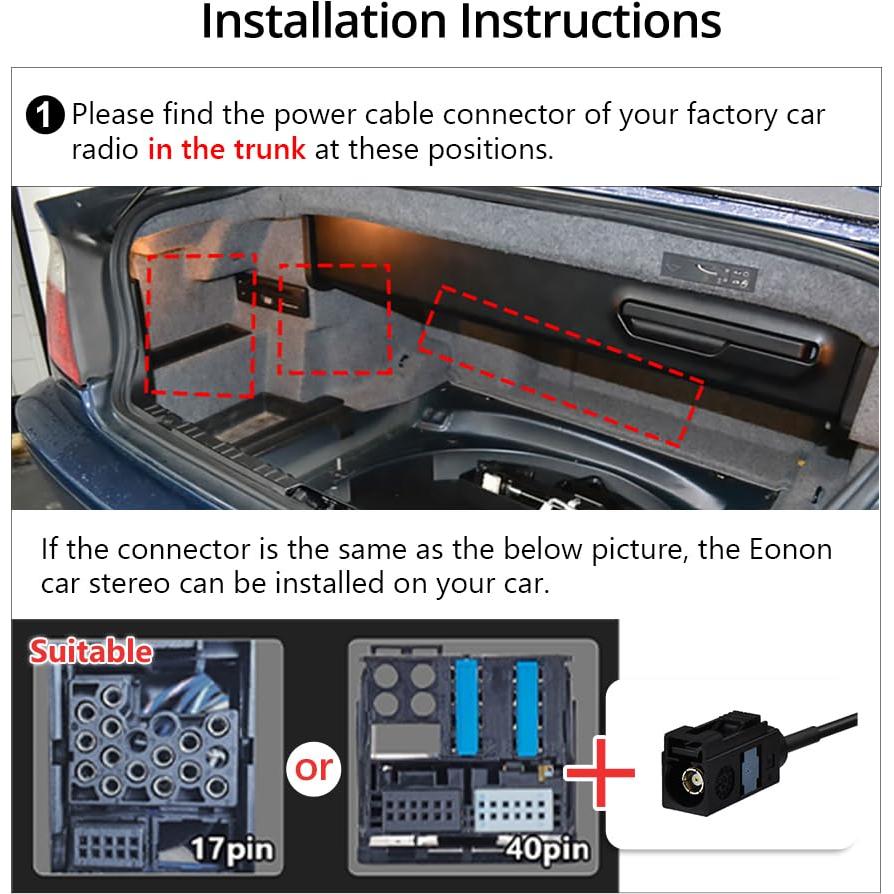 Installation Instructions

1 Please find the power cable connector of your factory car radio in the trunk at these positions.

If the connector is the same as the below picture, the Eonon car stereo can be installed on your car.

Suitable

17pin

or

40pin

+