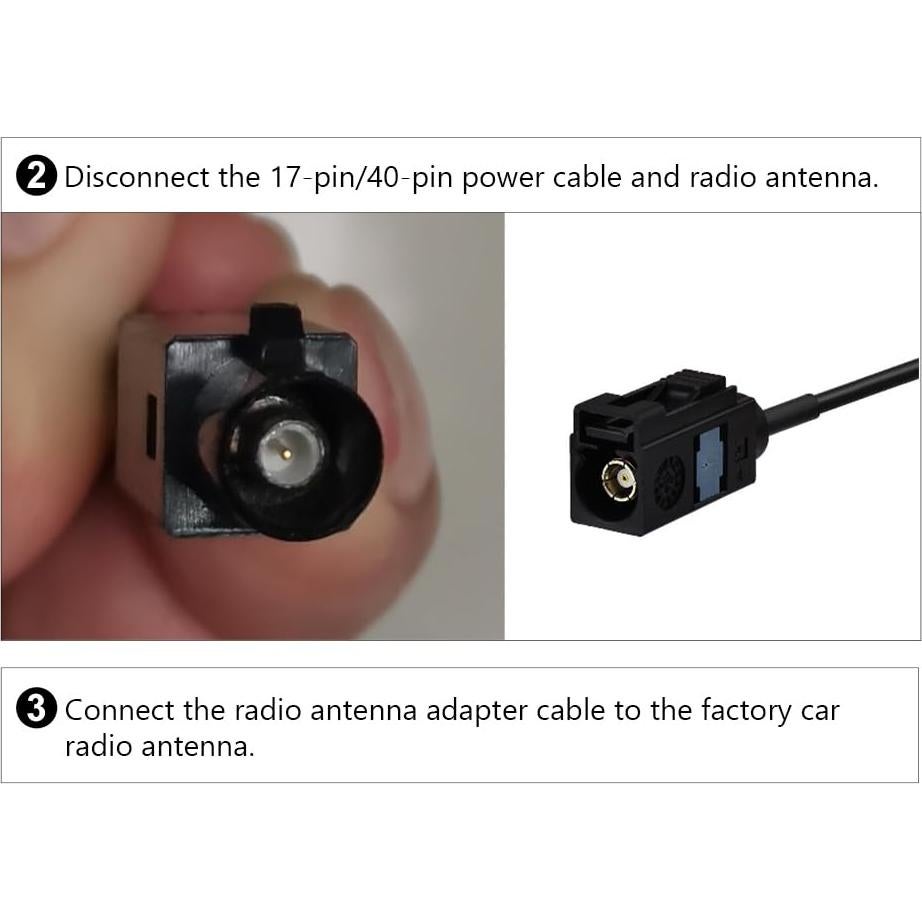 ❷ Disconnect the 17-pin/40-pin power cable and radio antenna.

❸ Connect the radio antenna adapter cable to the factory car radio antenna.