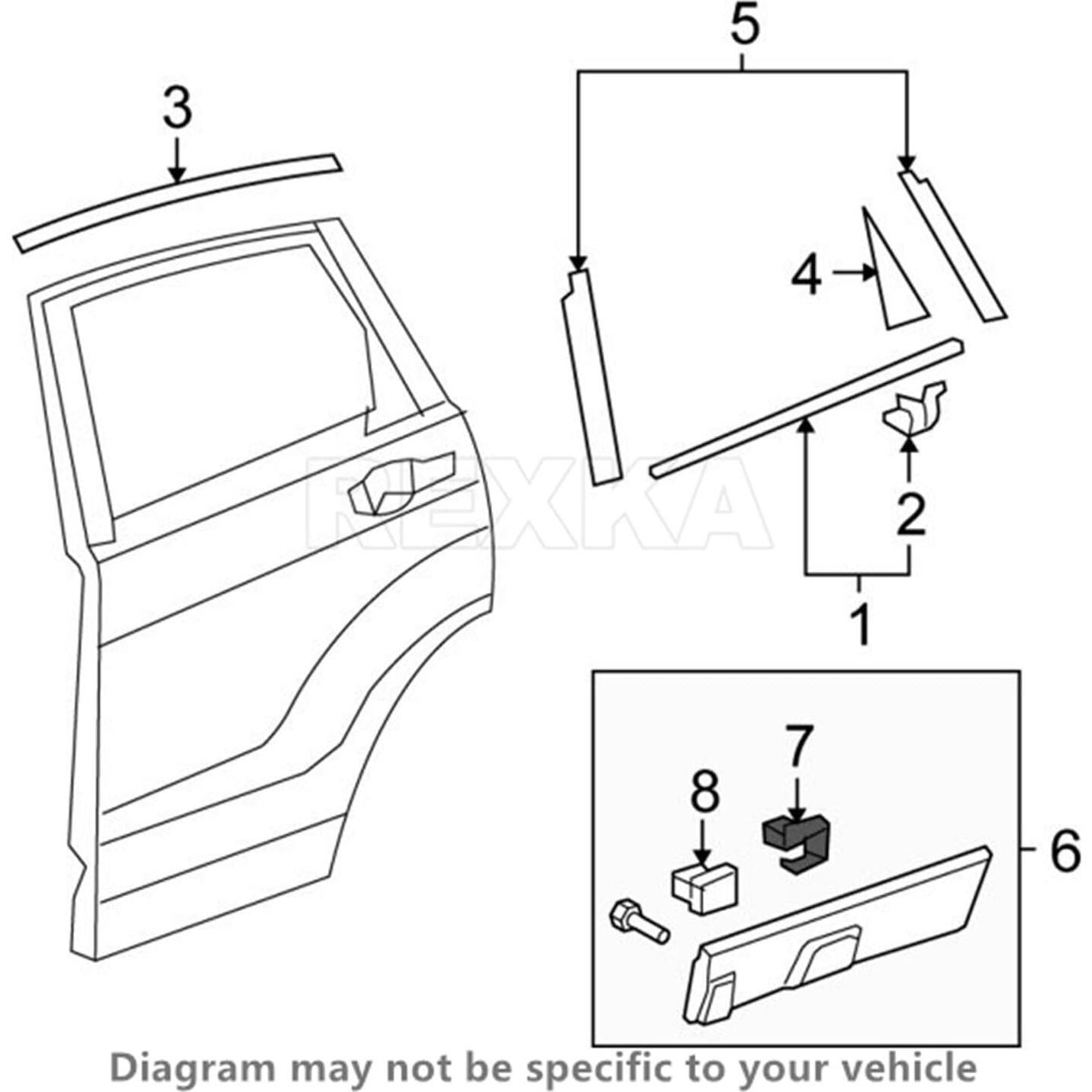 5
3
4
REXKA
2
1
7
8
6
Diagram may not be specific to your vehicle