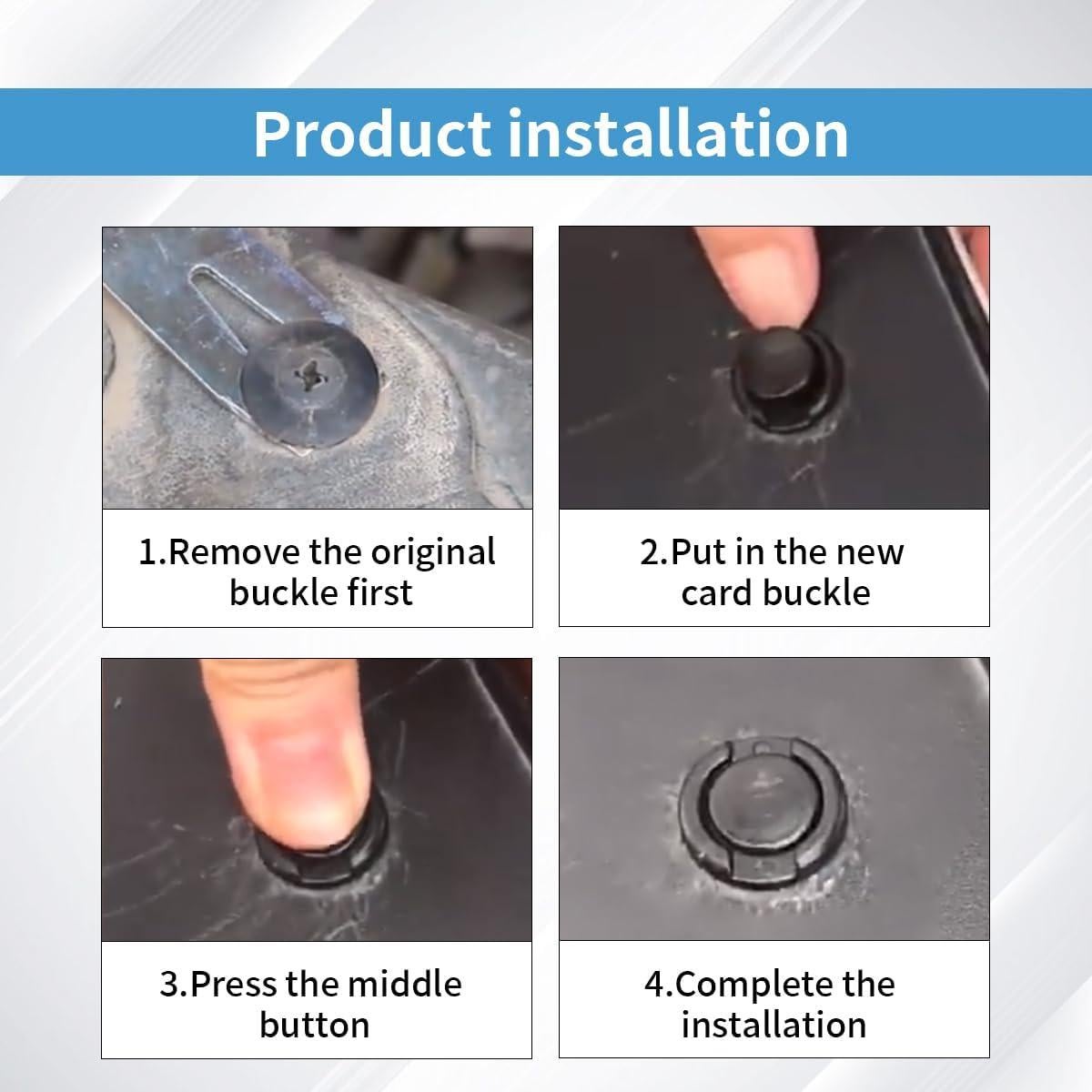 Product installation

1.Remove the original buckle first

2.Put in the new card buckle

3.Press the middle button

4.Complete the installation