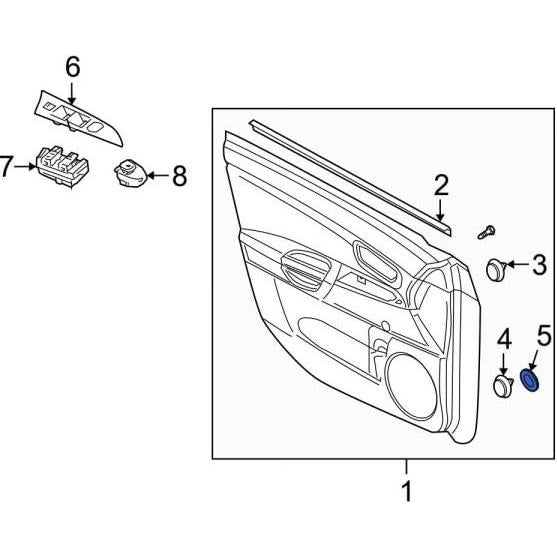 6
7
8
2
3
4
5
1