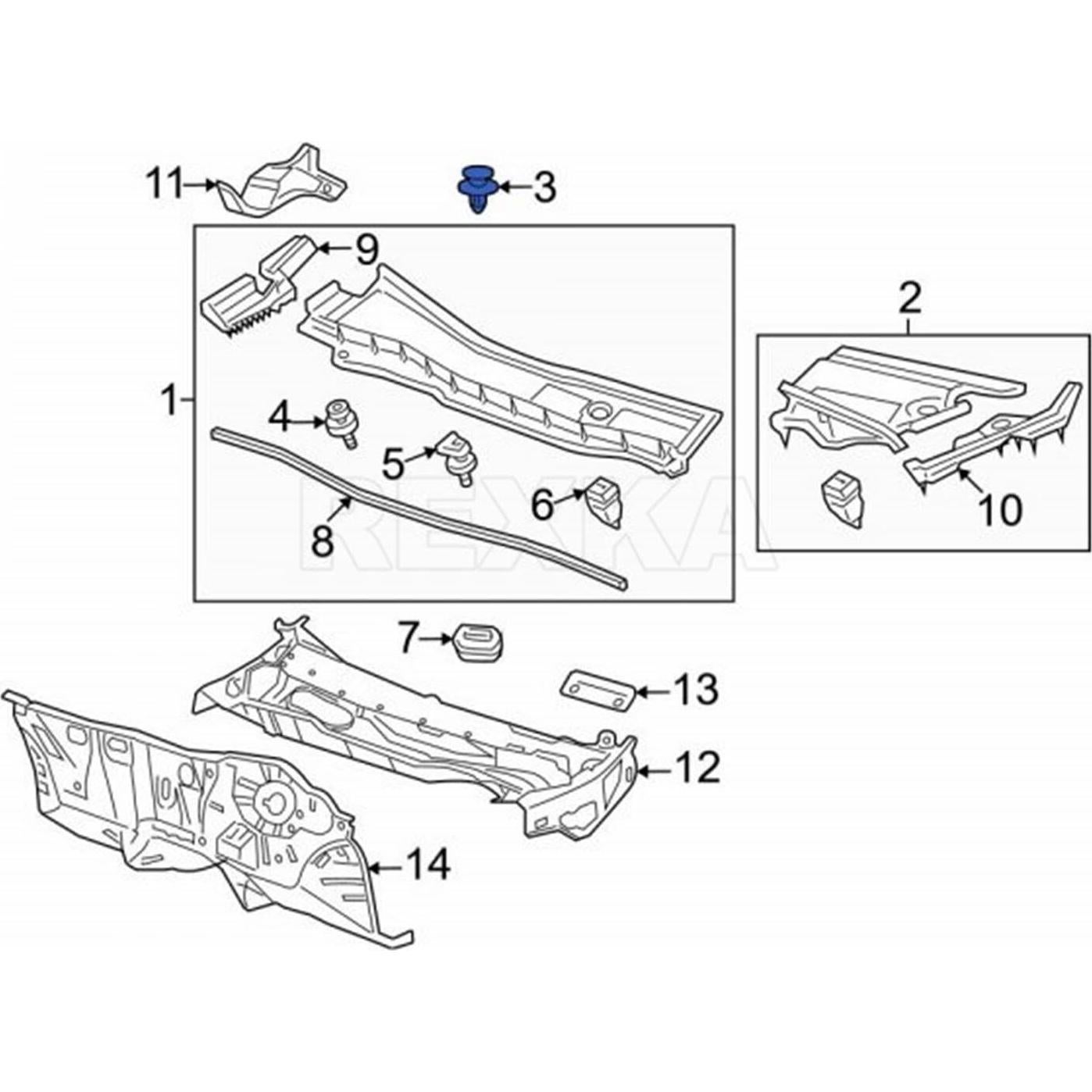 11
3
9
2
1
4
5
6
8
10
REXKA
7
13
12
14