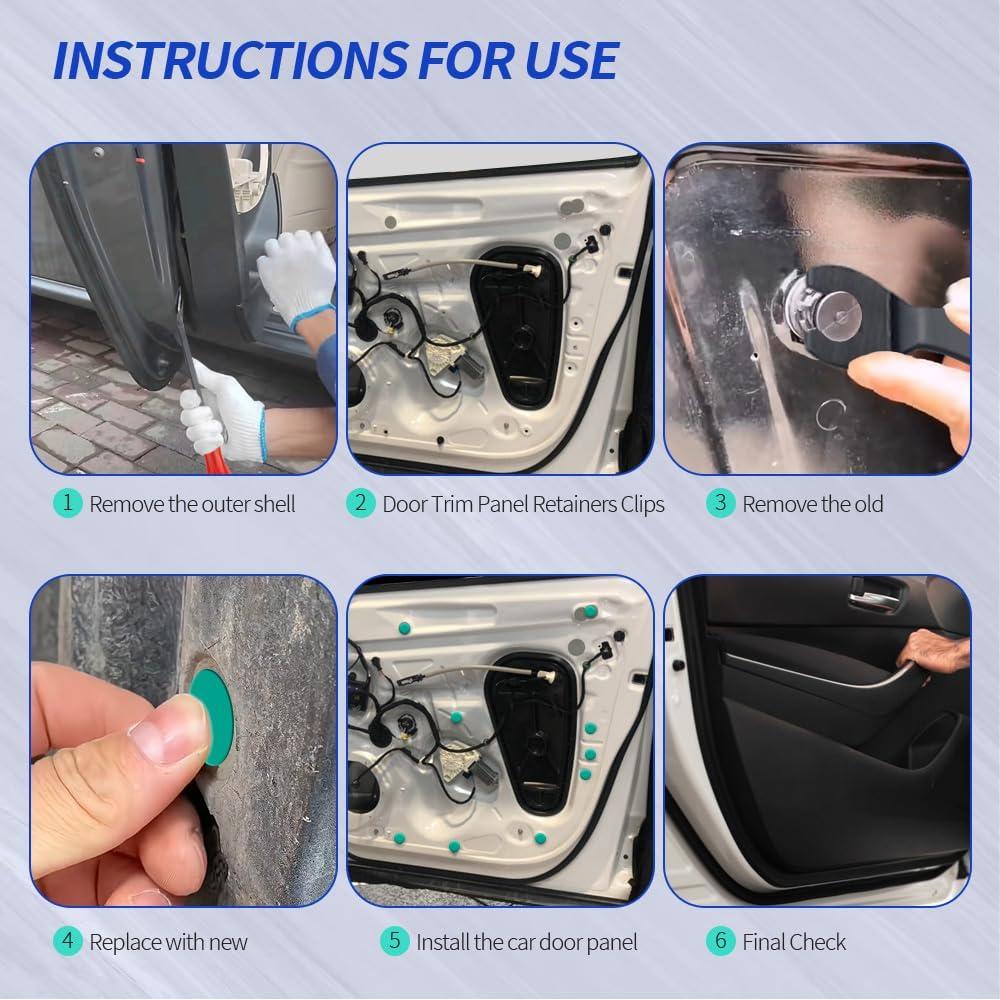 INSTRUCTIONS FOR USE

1 Remove the outer shell

2 Door Trim Panel Retainers Clips

3 Remove the old

4 Replace with new

5 Install the car door panel

6 Final Check