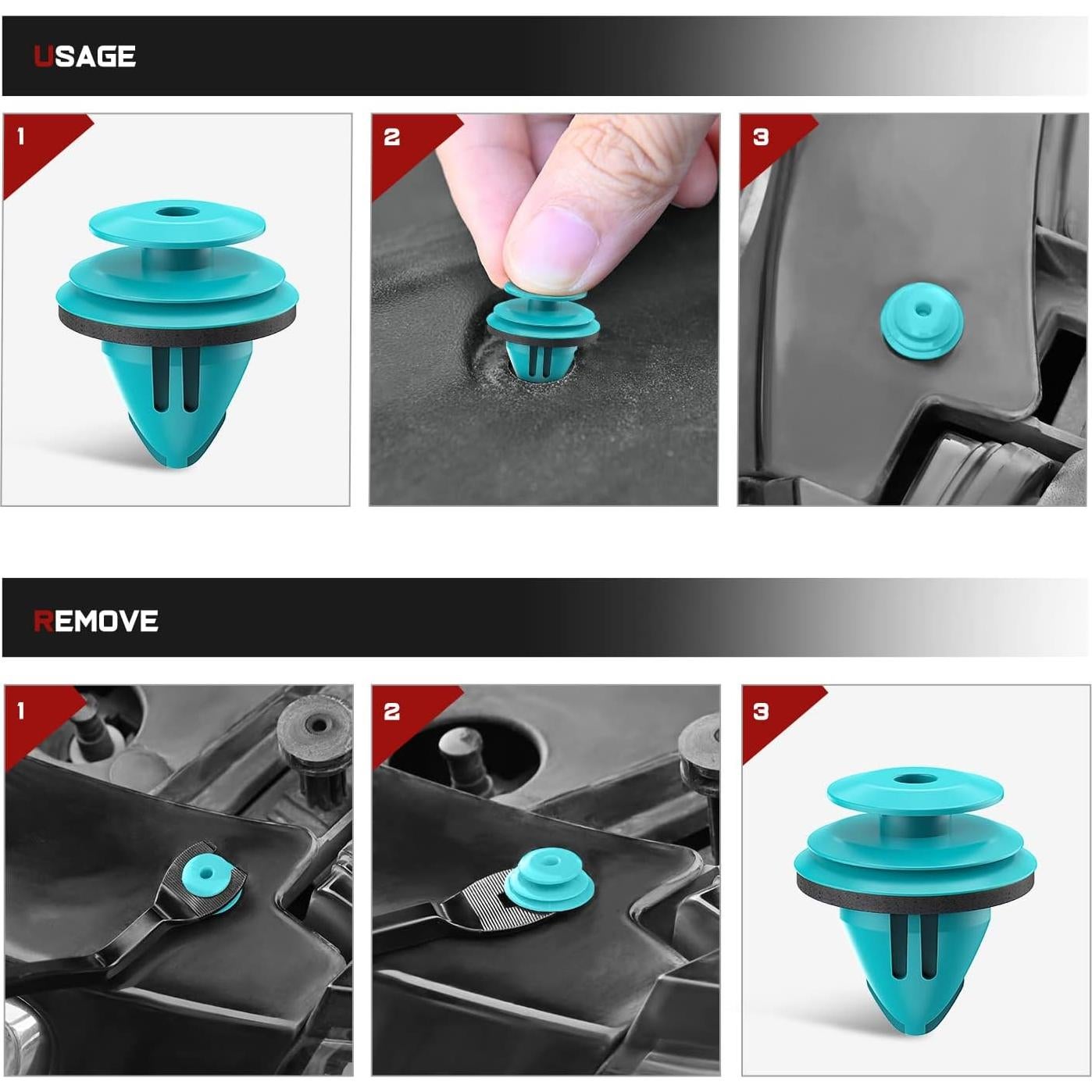 USAGE

1

2

3

REMOVE

1

2

3