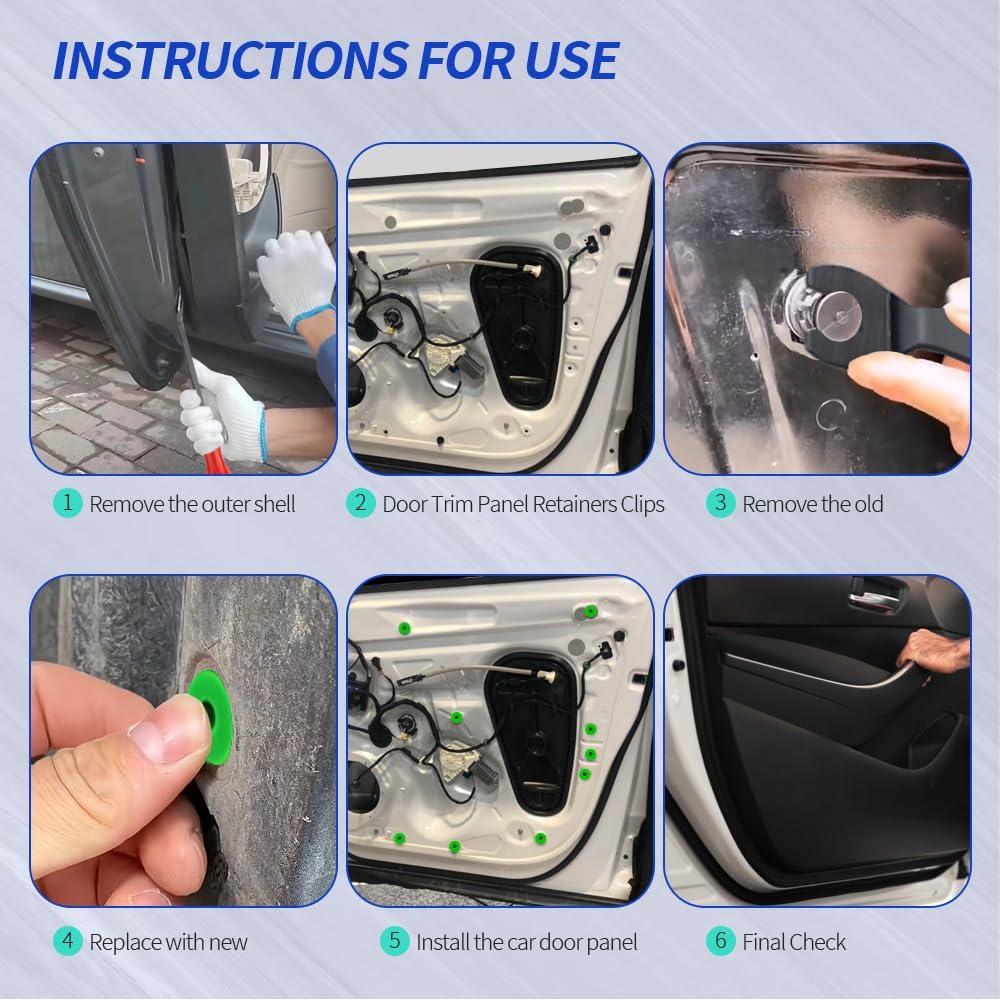 INSTRUCTIONS FOR USE

1 Remove the outer shell

2 Door Trim Panel Retainers Clips

3 Remove the old

4 Replace with new

5 Install the car door panel

6 Final Check