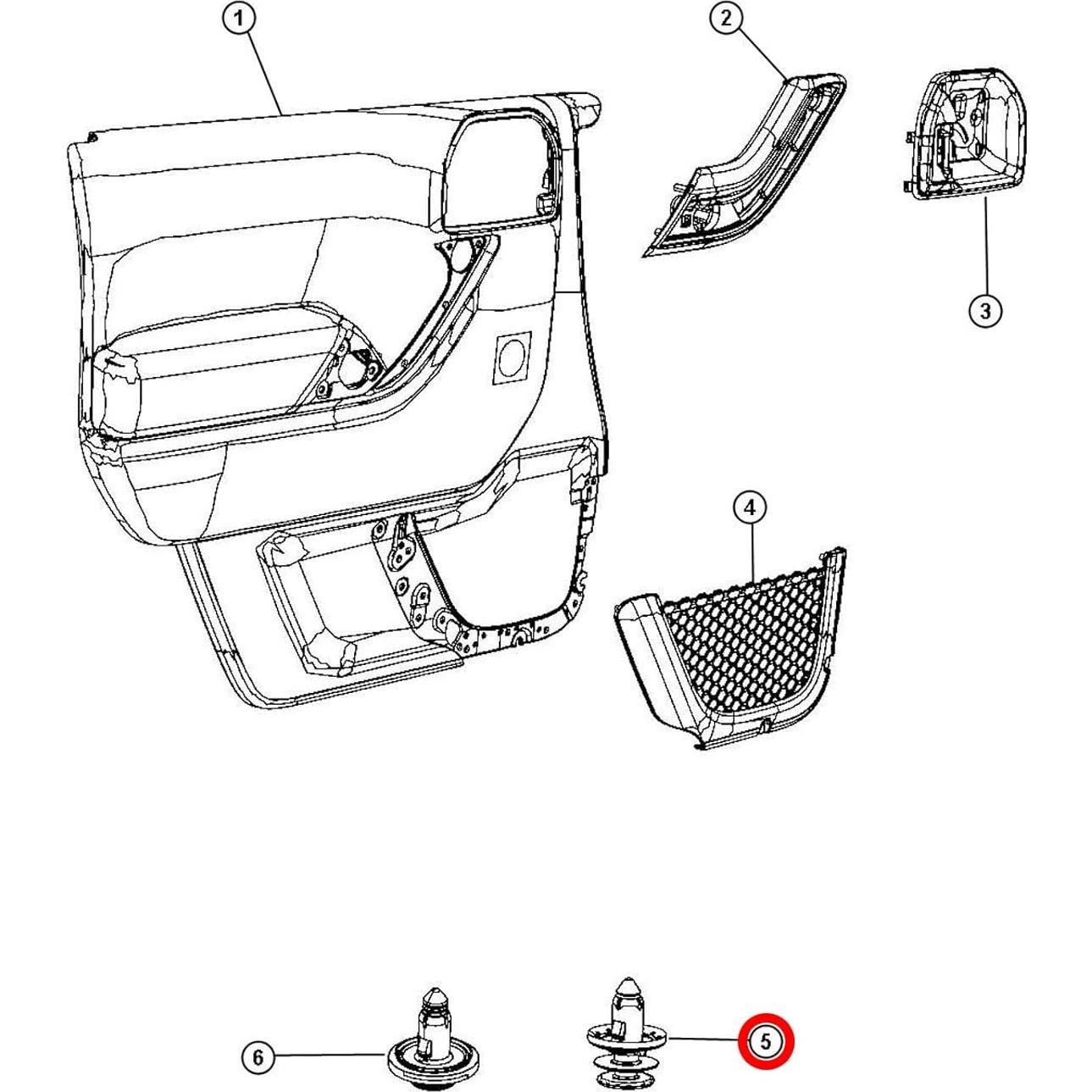 1
2
3
4
6
5