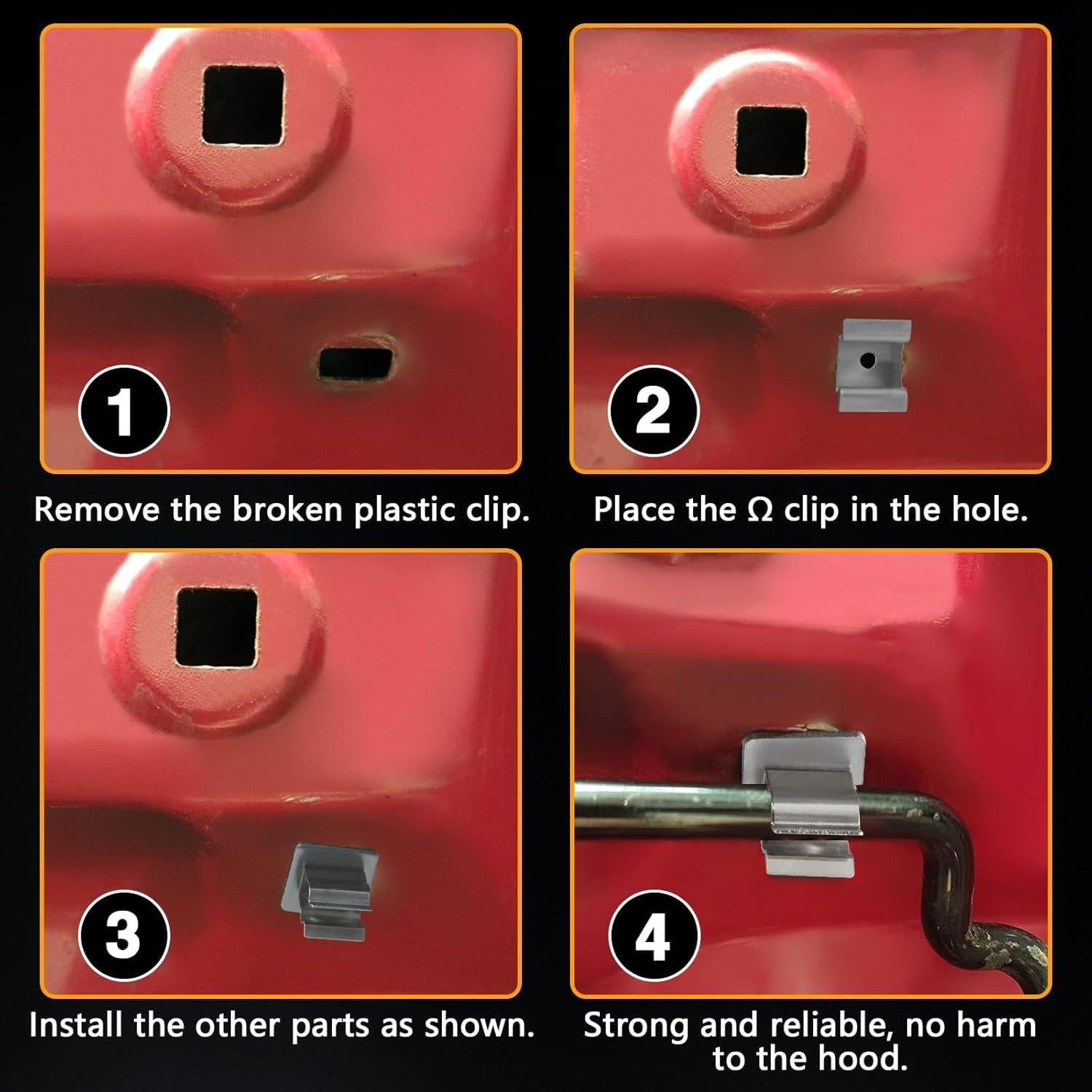 1

Remove the broken plastic clip.

2

Place the Ω clip in the hole.

3

Install the other parts as shown.

4

Strong and reliable, no harm to the hood.