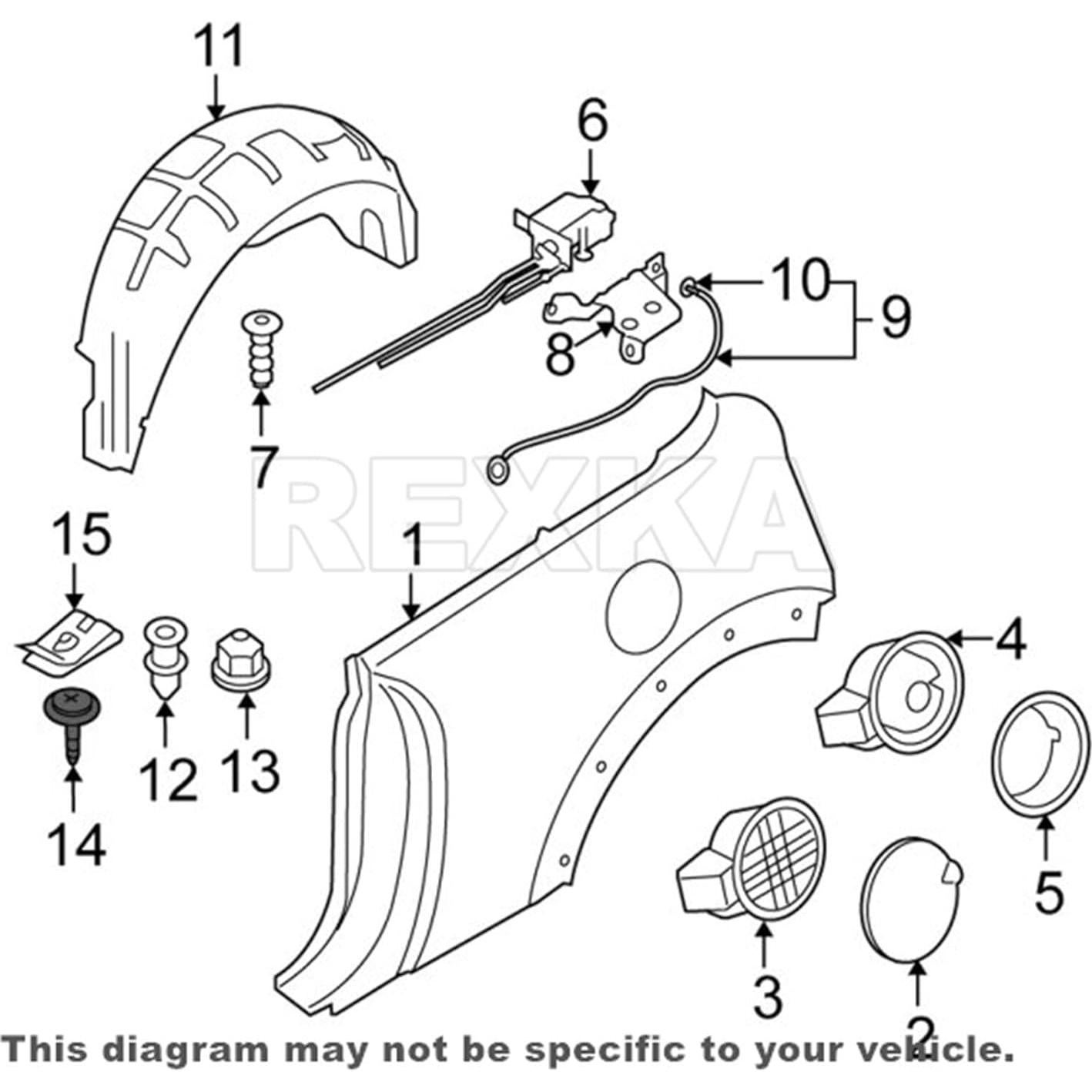 11

6

10

9

8

7

REXKA

15

1

4

12

13

14

5

3

2

This diagram may not be specific to your vehicle.