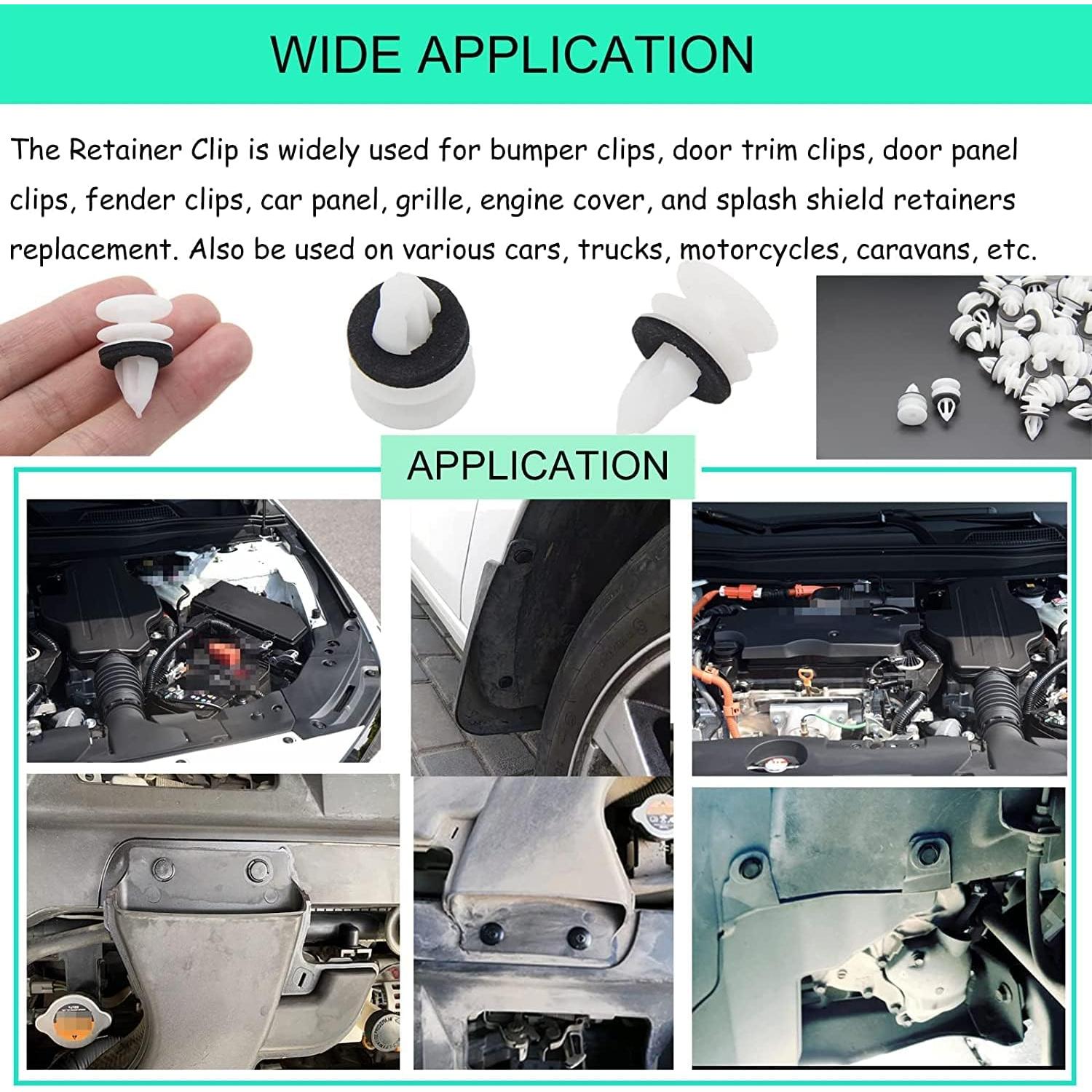 WIDE APPLICATION

The Retainer Clip is widely used for bumper clips, door trim clips, door panel clips, fender clips, car panel, grille, engine cover, and splash shield retainers replacement. Also be used on various cars, trucks, motorcycles, caravans, etc.

APPLICATION