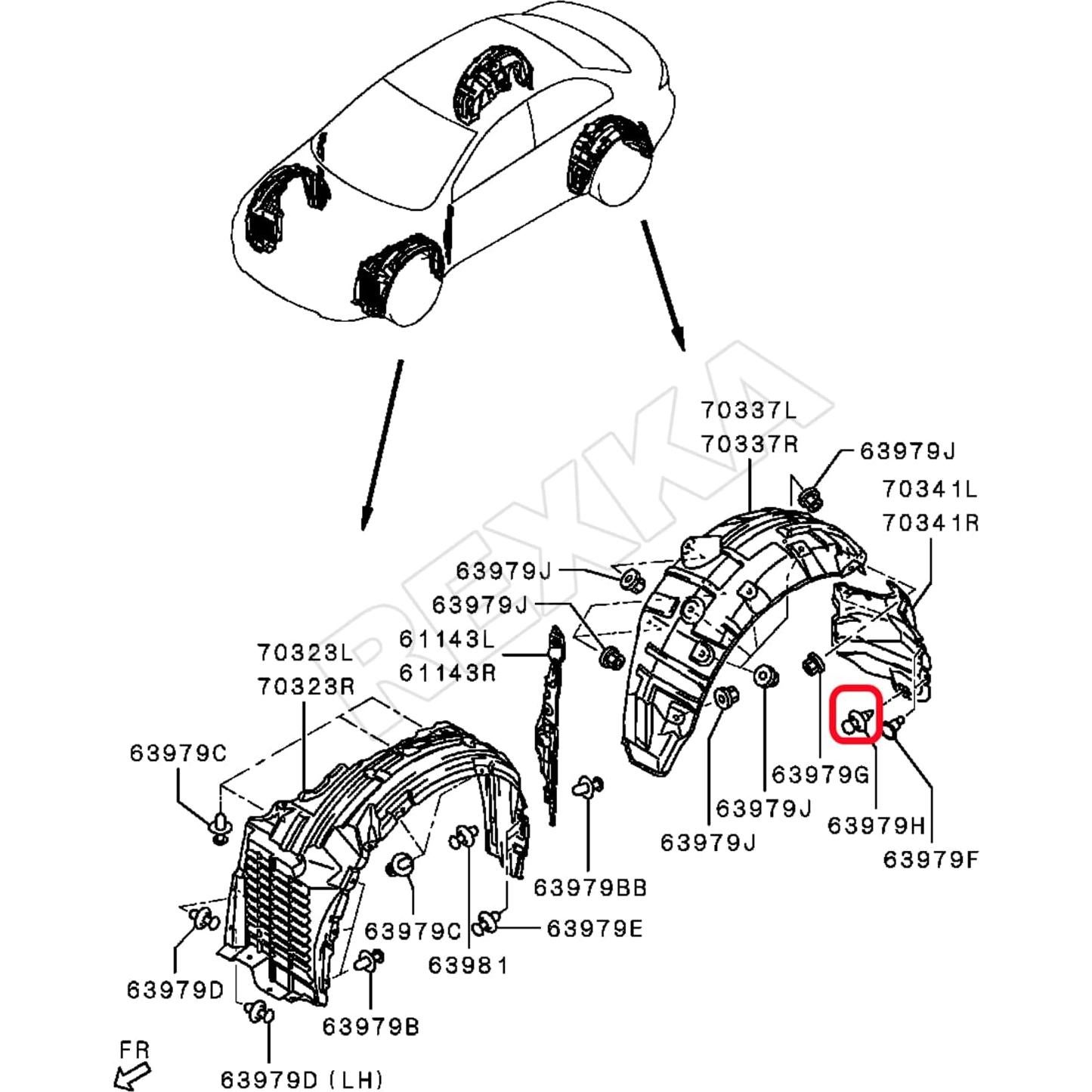 REXKA

70337L
70337R
63979J
70341L
70341R
63979J
63979J
61143L
61143R
70323L
70323R
63979C
63979G
63979J
63979H
63979J
63979F
63979BB
63979C
63979E
63981
63979D
63979B
FR
63979D (LH)