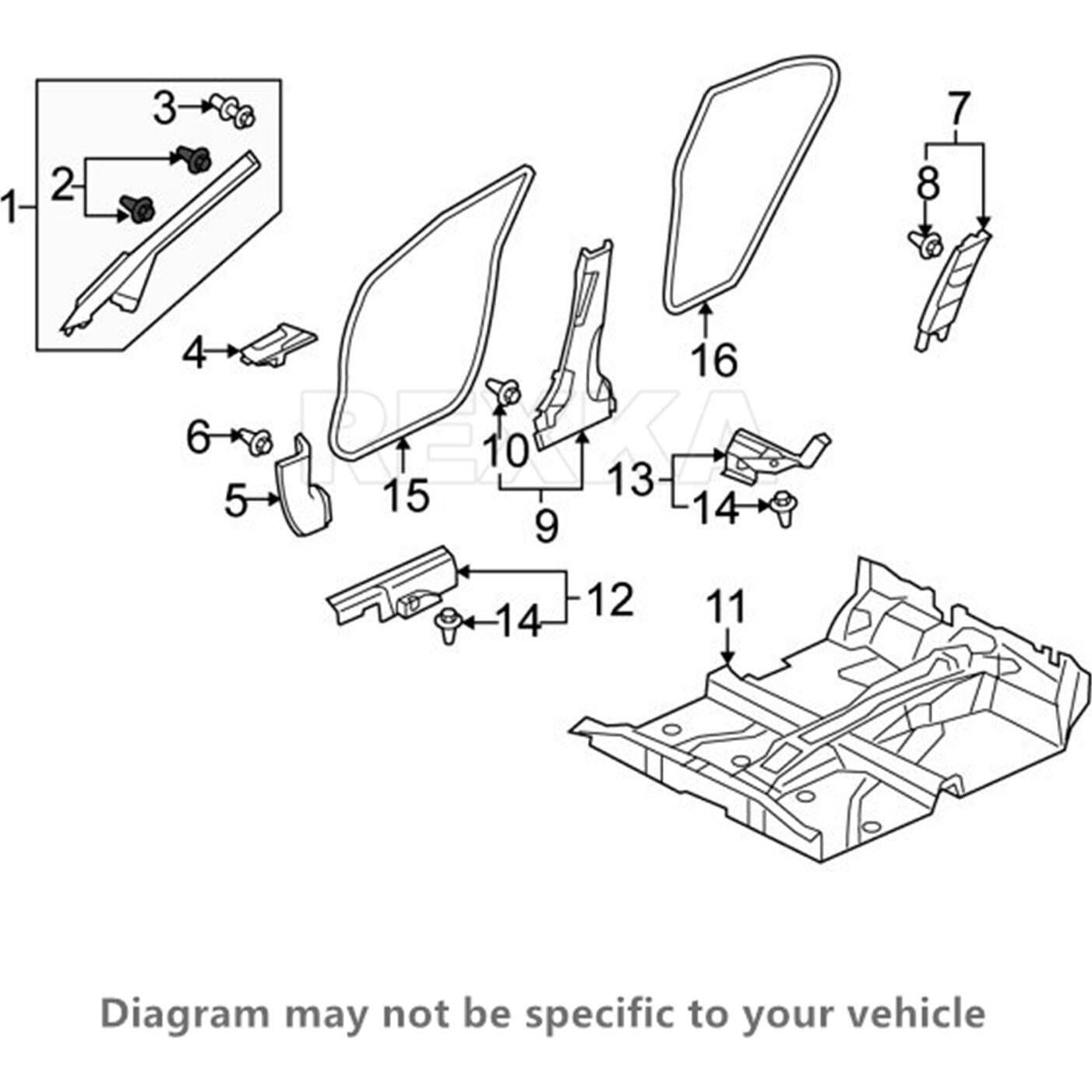 1
2
3
4
5
6
7
8
9
10
11
12
13
14
14
15
16
REXKA
Diagram may not be specific to your vehicle