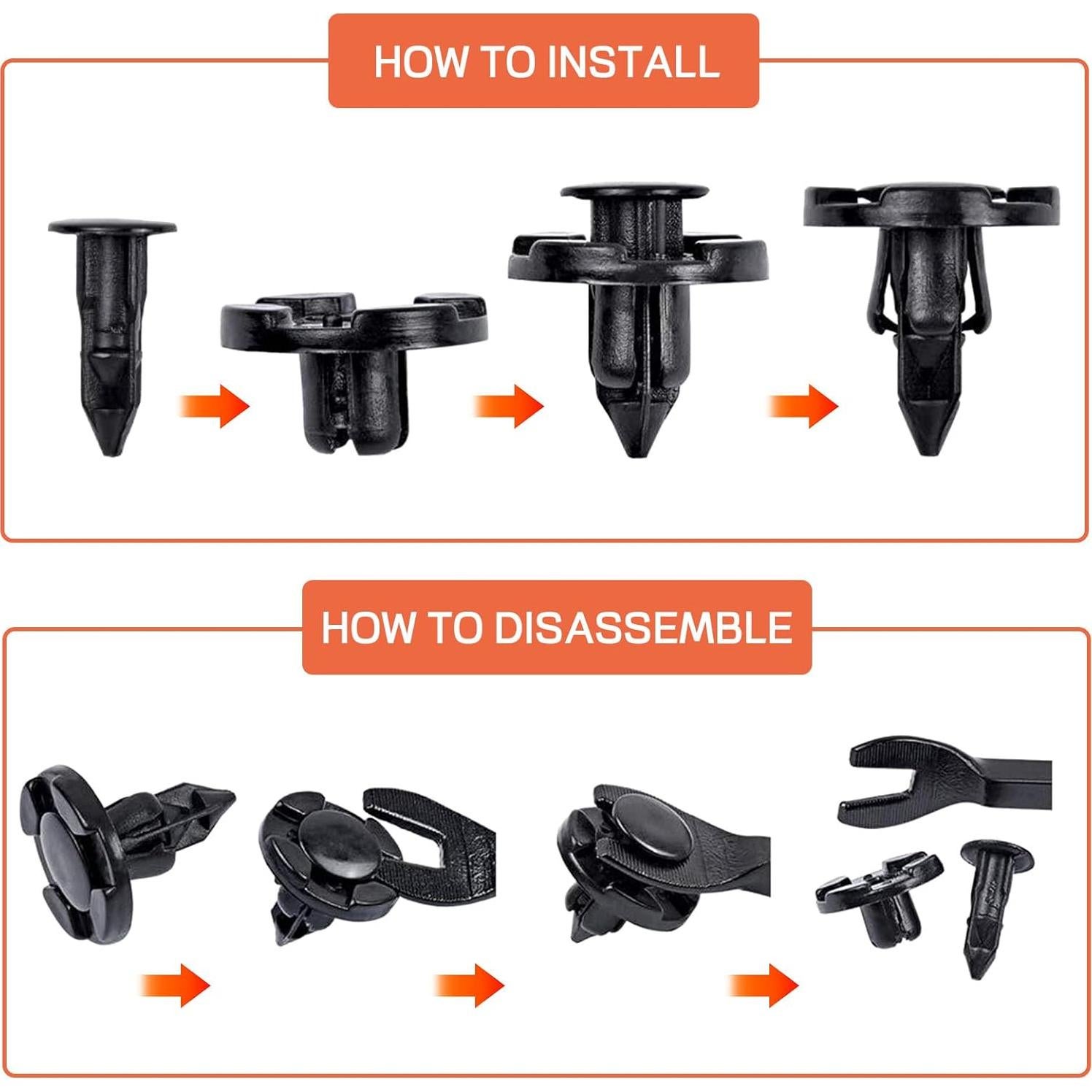 HOW TO INSTALL

HOW TO DISASSEMBLE