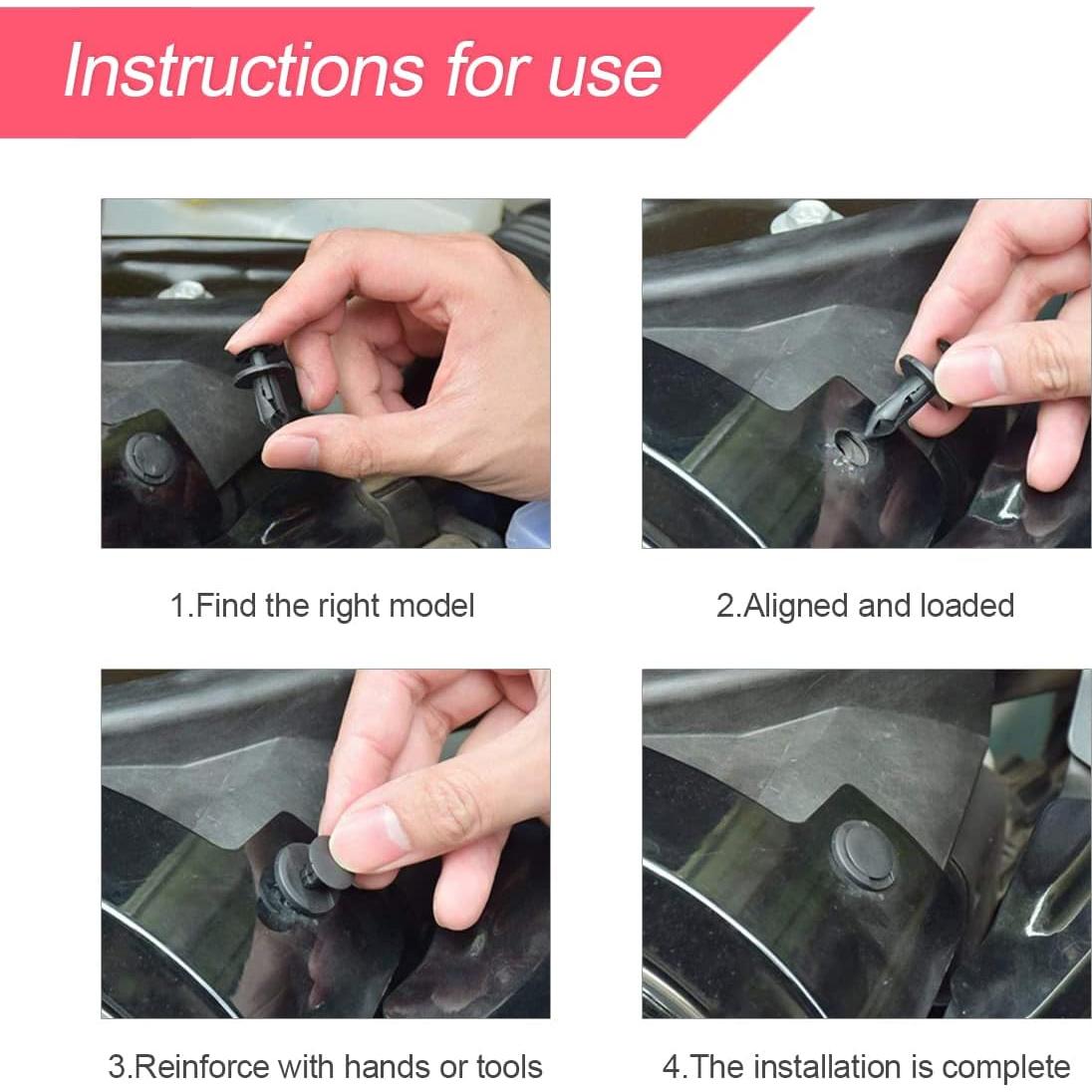 Instructions for use

1.Find the right model

2.Aligned and loaded

3.Reinforce with hands or tools

4.The installation is complete