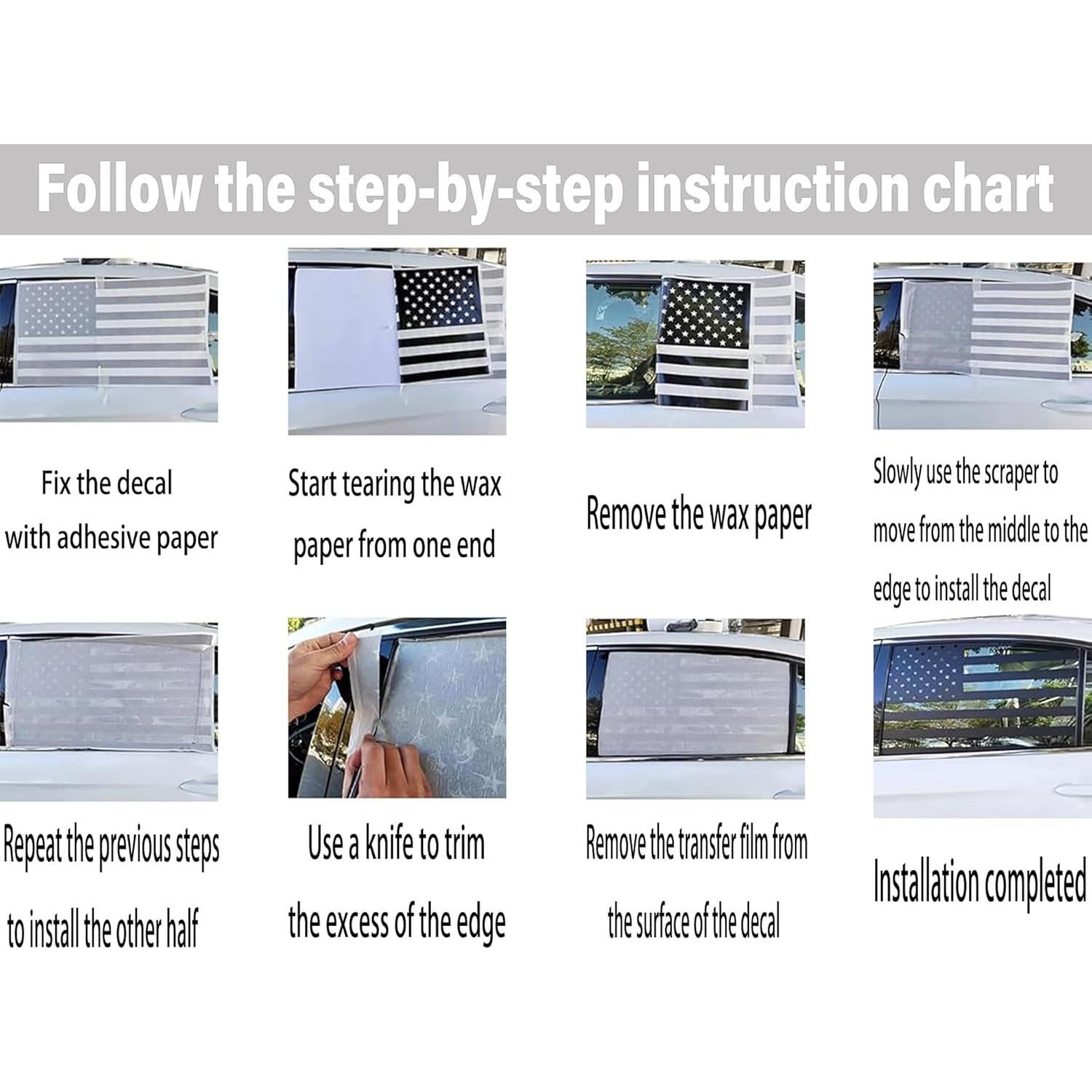 Follow the step-by-step instruction chart

Fix the decal with adhesive paper

Start tearing the wax paper from one end

Remove the wax paper

Slowly use the scraper to move from the middle to the edge to install the decal

Repeat the previous steps to install the other half

Use a knife to trim the excess of the edge

Remove the transfer film from the surface of the decal

Installation completed