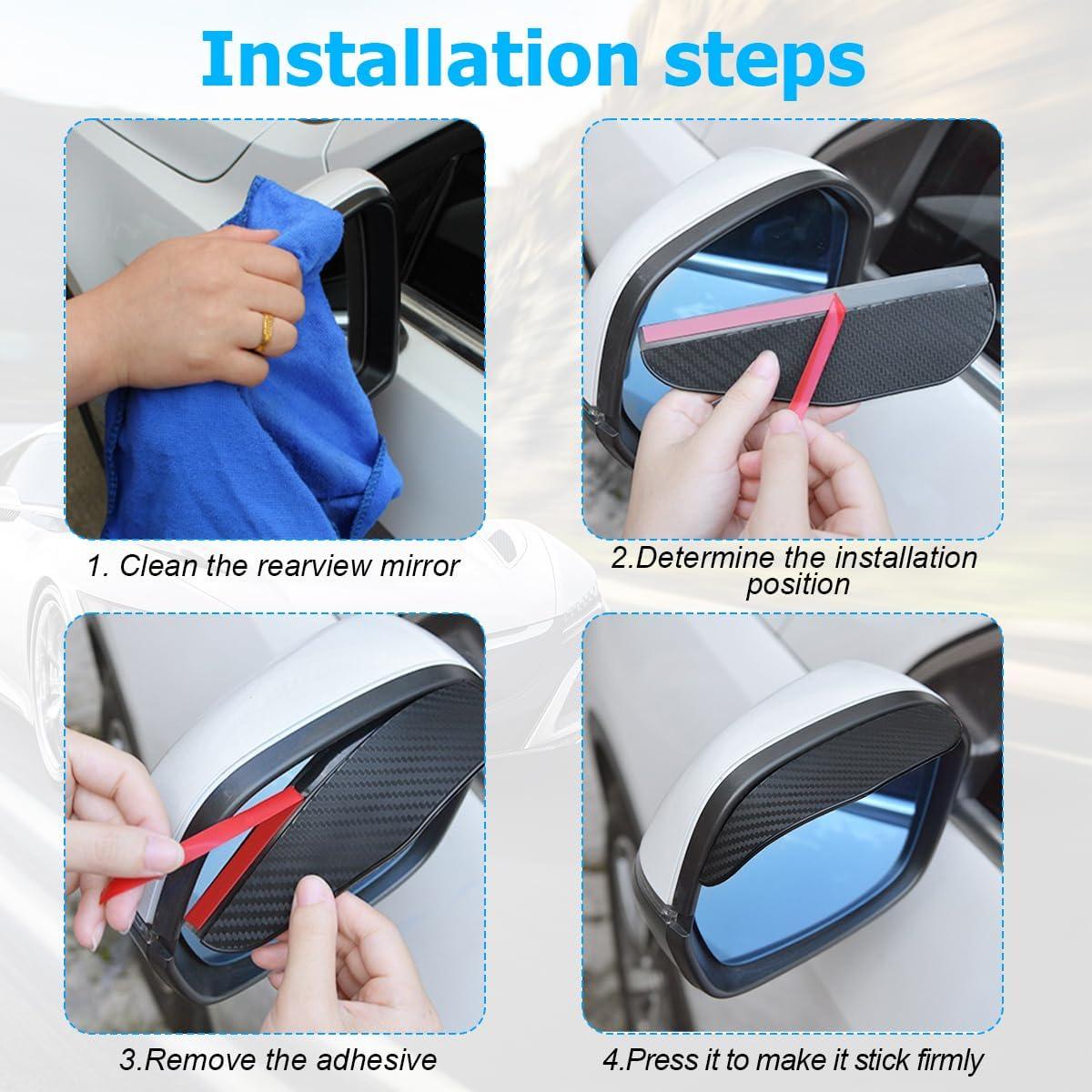 Installation steps

1. Clean the rearview mirror

2.Determine the installation position

3.Remove the adhesive

4.Press it to make it stick firmly