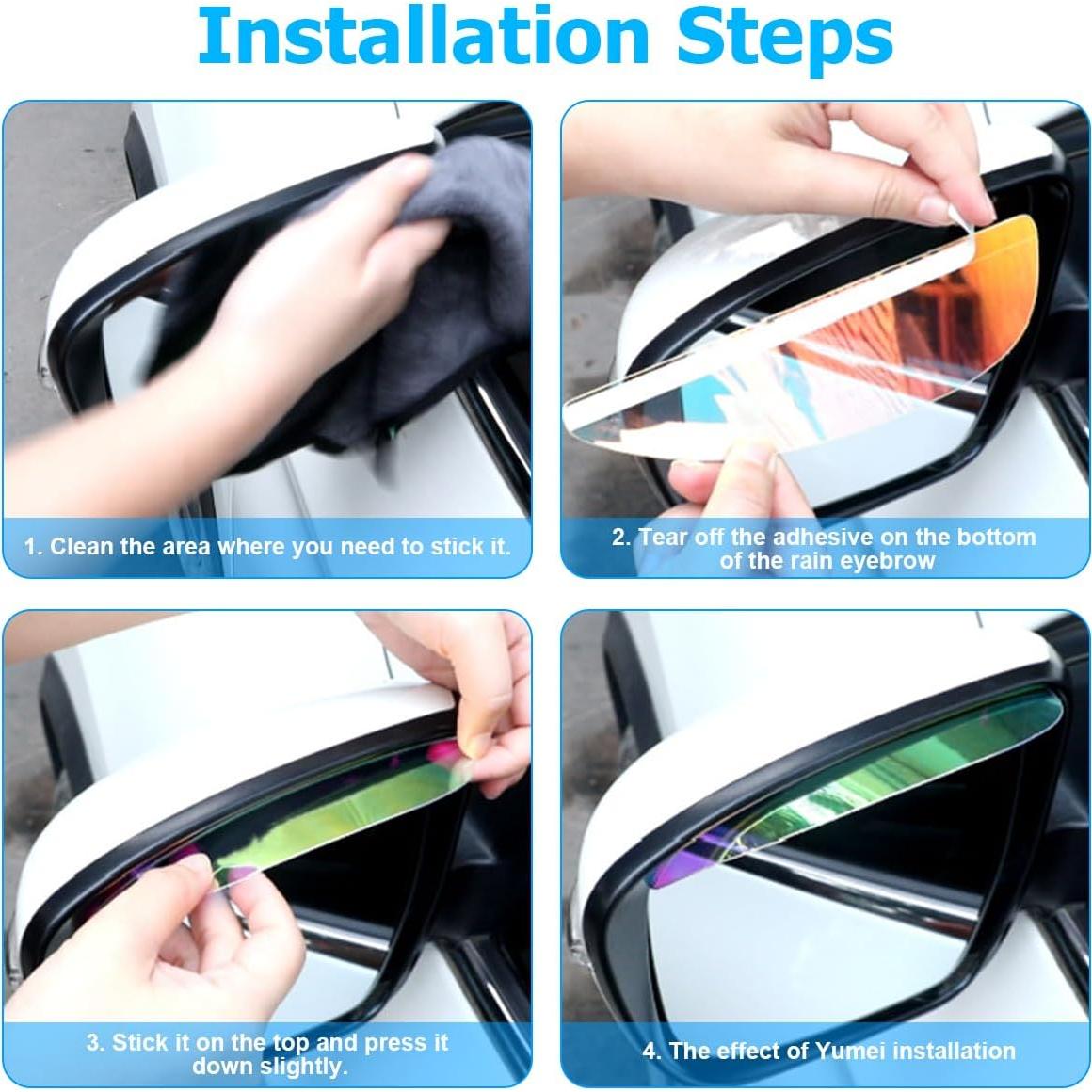 Installation Steps

1. Clean the area where you need to stick it.

2. Tear off the adhesive on the bottom of the rain eyebrow

3. Stick it on the top and press it down slightly.

4. The effect of Yumei installation