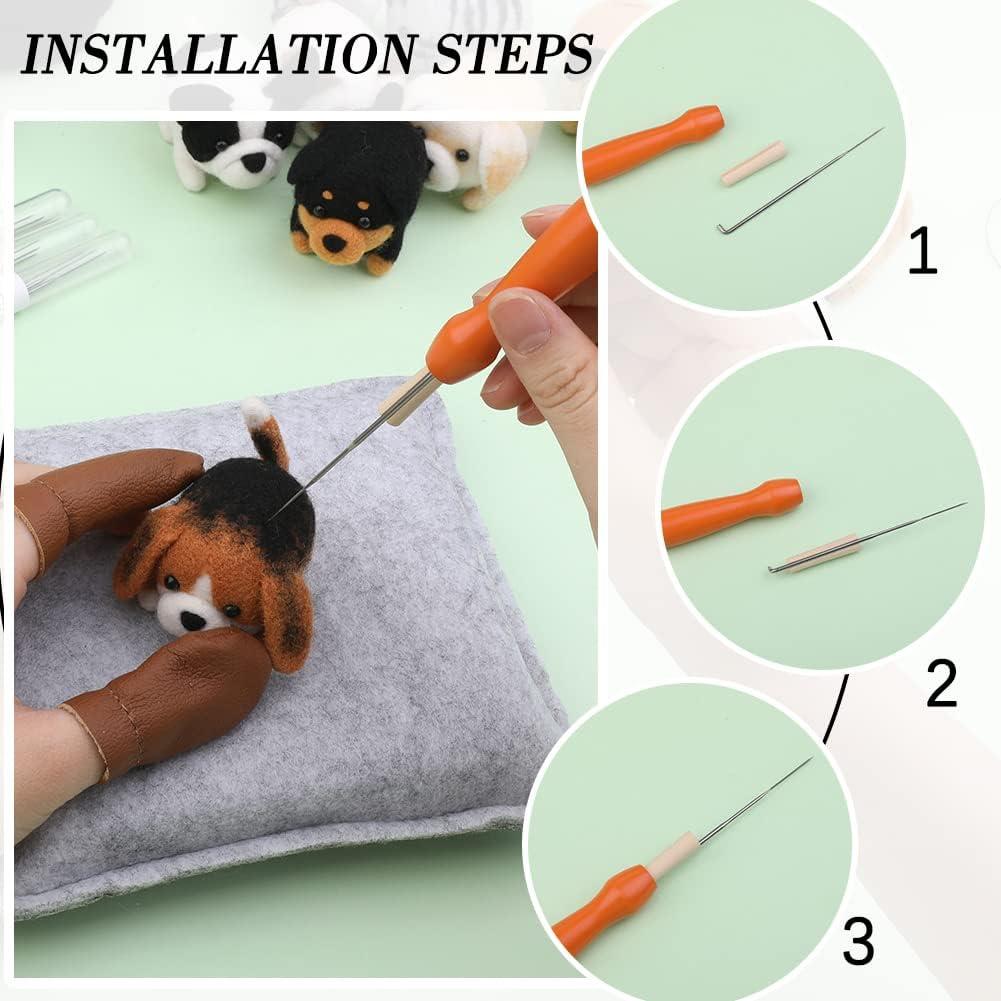 INSTALLATION STEPS

1

2

3