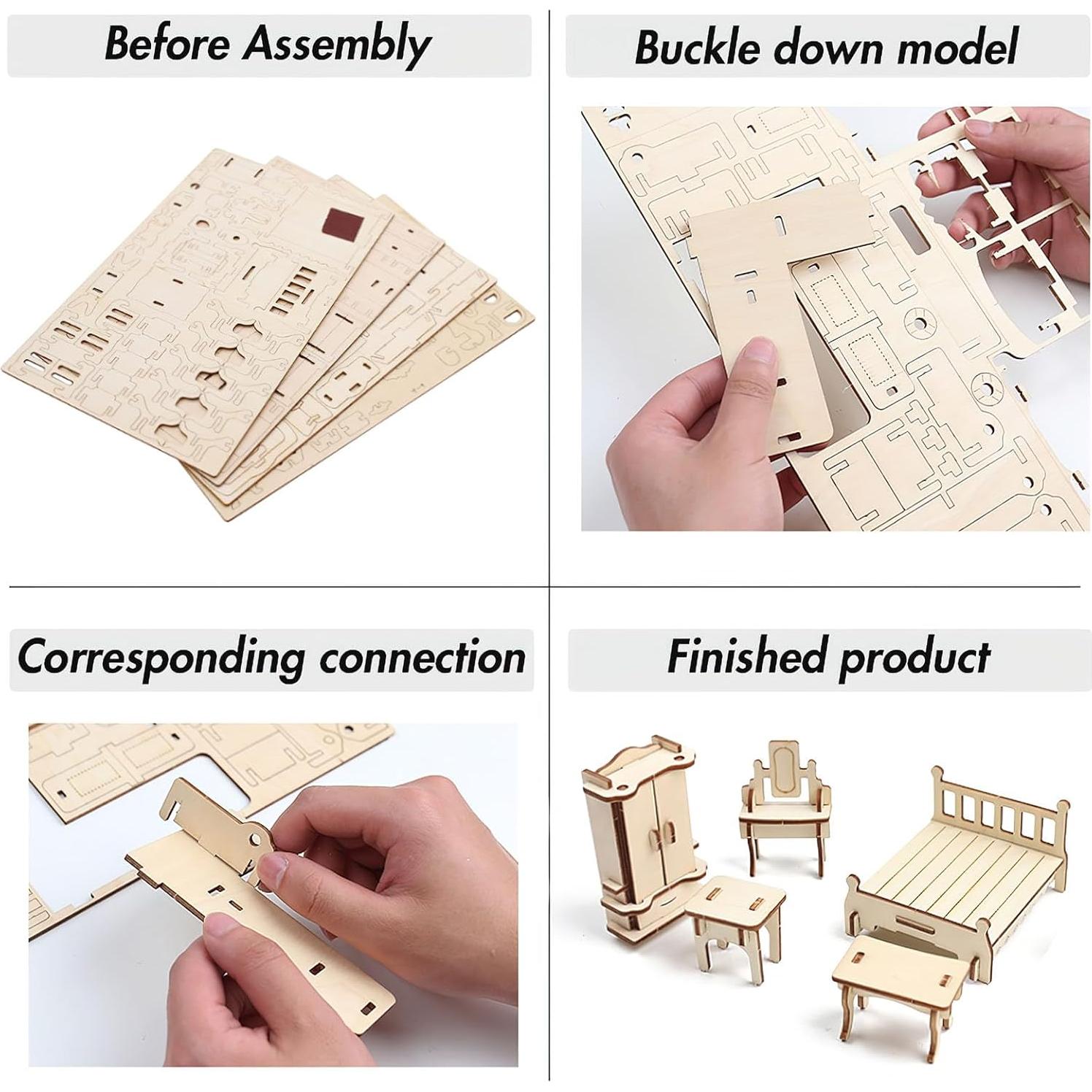 Before Assembly

Buckle down model

Corresponding connection

Finished product