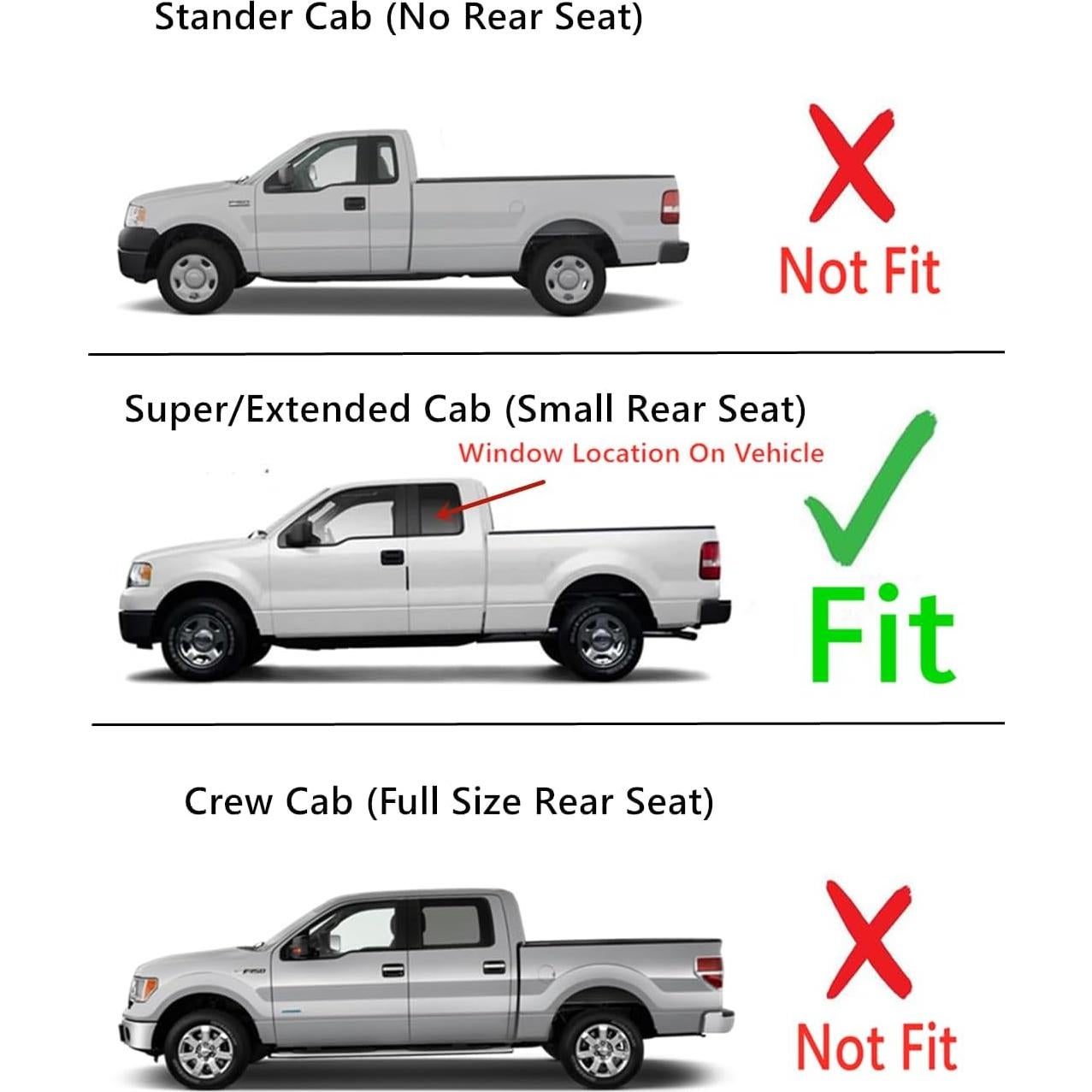 Stander Cab (No Rear Seat)

Not Fit

Super/Extended Cab (Small Rear Seat)

Window Location On Vehicle

Fit

Crew Cab (Full Size Rear Seat)

Not Fit