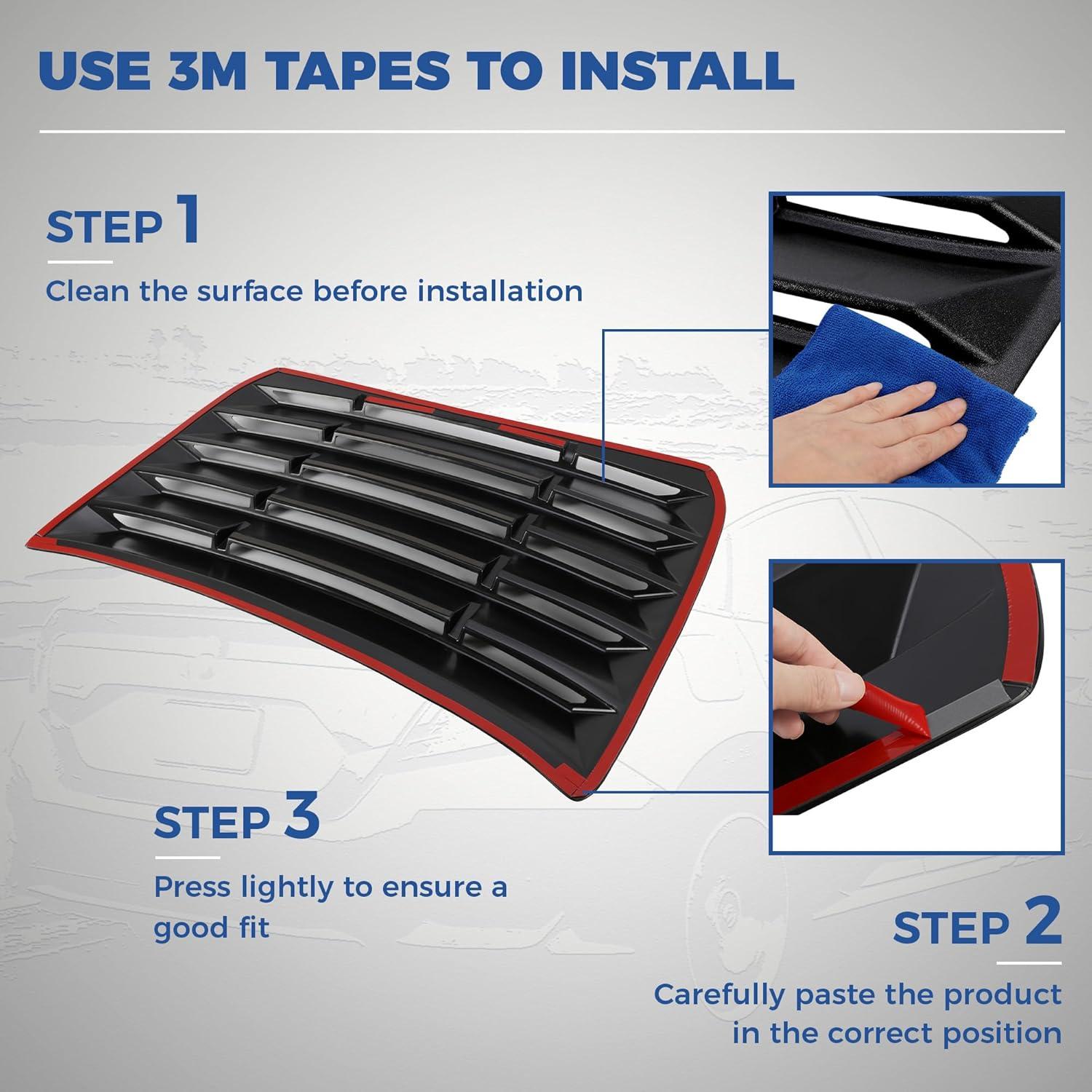 USE 3M TAPES TO INSTALL

STEP 1

Clean the surface before installation

STEP 3

Press lightly to ensure a good fit

STEP 2

Carefully paste the product in the correct position