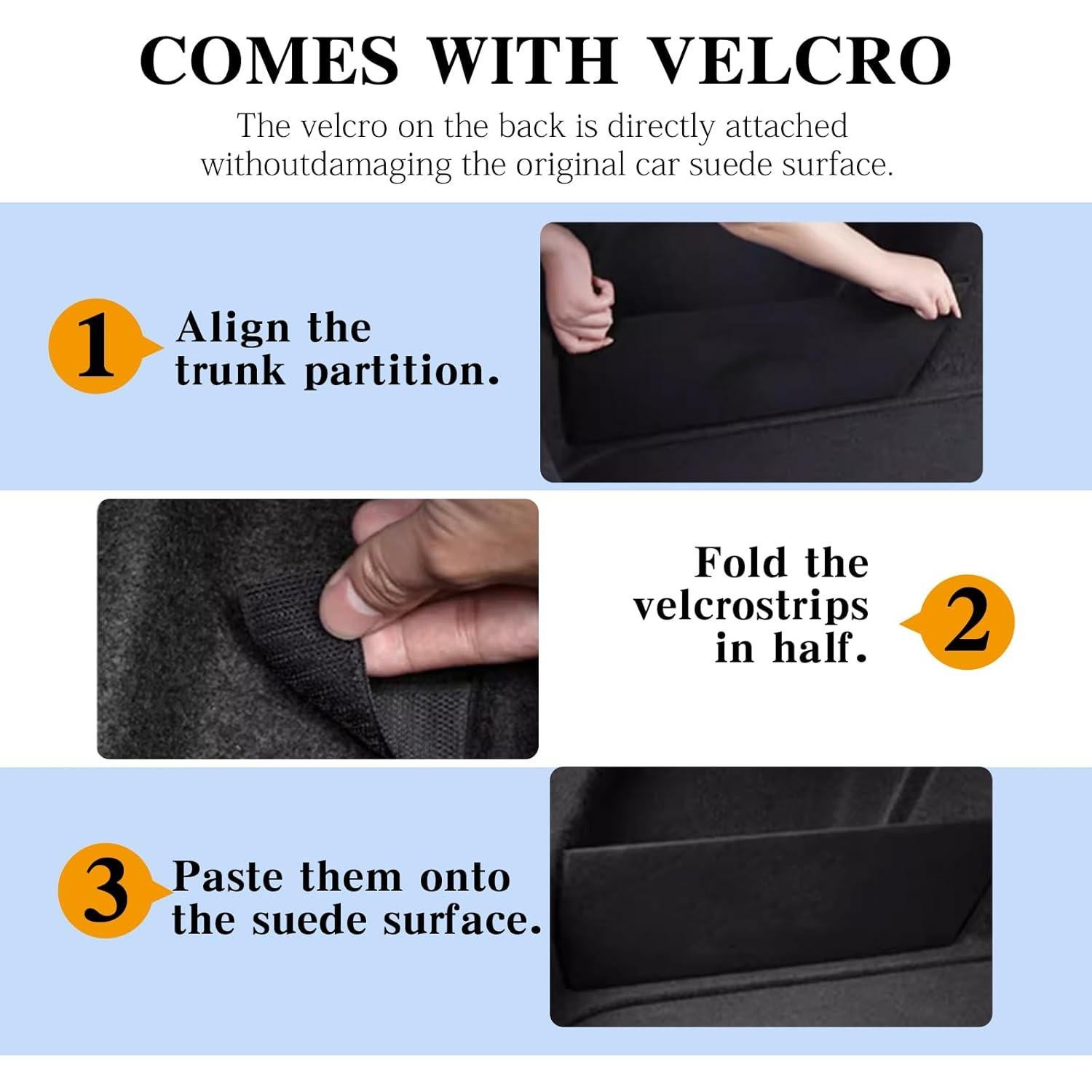 COMES WITH VELCRO

The velcro on the back is directly attached withoutdamaging the original car suede surface.

1 Align the trunk partition.

Fold the velcrostrips in half. 2

3 Paste them onto the suede surface.